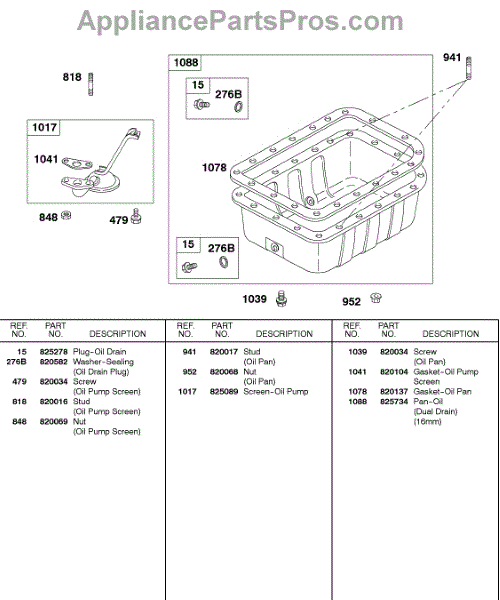 AppliancePartsPros.com

818

1017

1041

848

479

1088

15

276B

1078

15

276B

941

1039

952

| REF. NO. | PART NO. | DESCRIPTION |
|---|---|---|
| 15 | 825278 | Plug-Oil Drain |
| 276B | 820582 | Washer-Sealing (Oil Drain Plug) |
| 479 | 820034 | Screw (Oil Pump Screen) |
| 818 | 820016 | Stud (Oil Pump Screen) |
| 848 | 820069 | Nut (Oil Pump Screen) |

| REF. NO. | PART NO. | DESCRIPTION |
|---|---|---|
| 941 | 820017 | Stud (Oil Pan) |
| 952 | 820068 | Nut (Oil Pan) |
| 1017 | 825089 | Screen-Oil Pump |

| REF. NO. | PART NO. | DESCRIPTION |
|---|---|---|
| 1039 | 820034 | Screw (Oil Pan) |
| 1041 | 820104 | Gasket-Oil Pump Screen |
| 1078 | 820137 | Gasket-Oil Pan |
| 1088 | 825734 | Pan-Oil (Dual Drain) (16mm) |