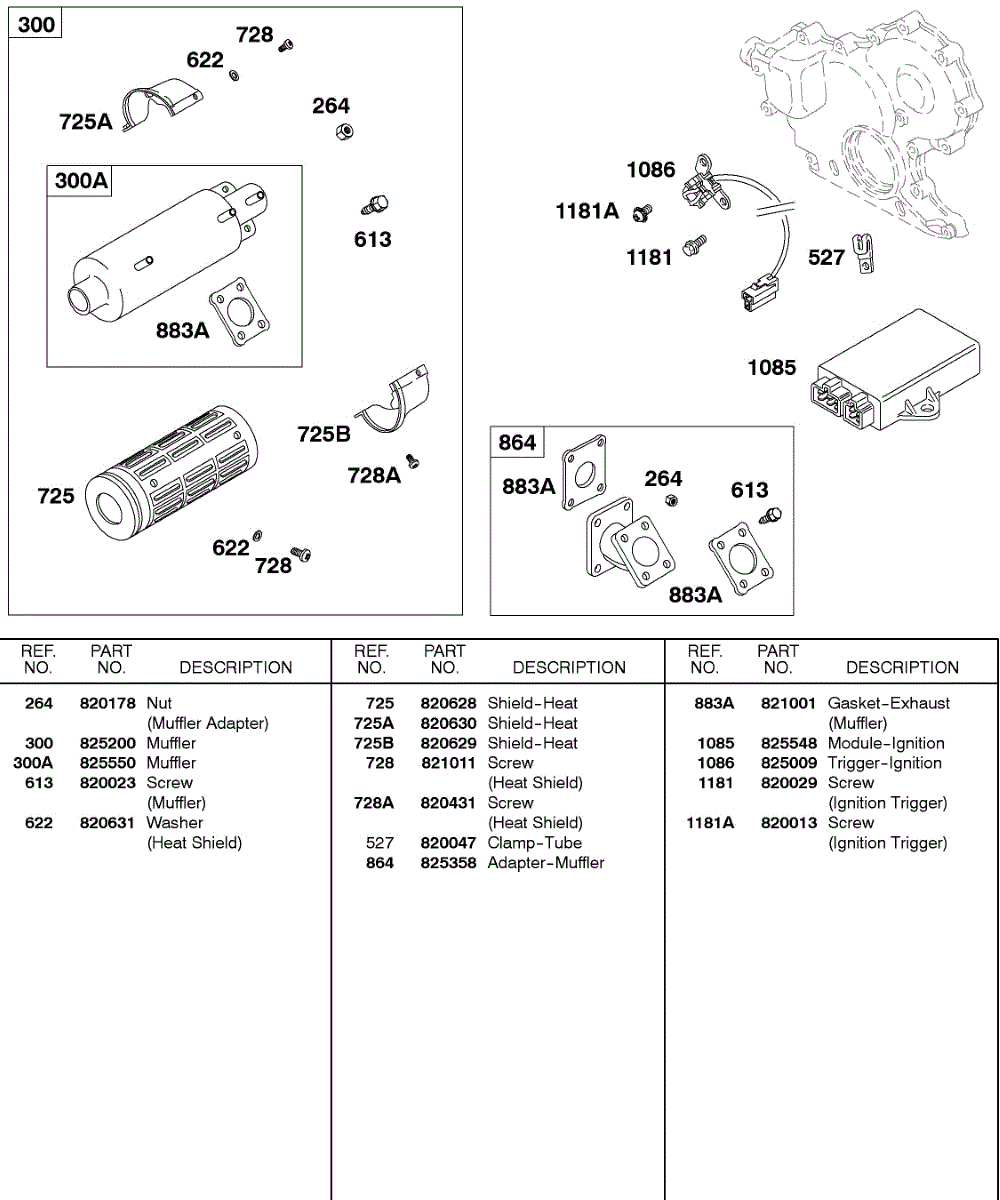 300
728
622
725A
264
300A
613
883A
725B
728A
725
622
728

1086
1181A
1181
527
1085

864
883A
264
613
883A

| REF. NO. | PART NO. | DESCRIPTION |
|---|---|---|
| 264 | 820178 | Nut (Muffler Adapter) |
| 300 | 825200 | Muffler |
| 300A | 825550 | Muffler |
| 613 | 820023 | Screw (Muffler) |
| 622 | 820631 | Washer (Heat Shield) |

| REF. NO. | PART NO. | DESCRIPTION |
|---|---|---|
| 725 | 820628 | Shield-Heat |
| 725A | 820630 | Shield-Heat |
| 725B | 820629 | Shield-Heat |
| 728 | 821011 | Screw (Heat Shield) |
| 728A | 820431 | Screw (Heat Shield) |
| 527 | 820047 | Clamp-Tube |
| 864 | 825358 | Adapter-Muffler |

| REF. NO. | PART NO. | DESCRIPTION |
|---|---|---|
| 883A | 821001 | Gasket-Exhaust (Muffler) |
| 1085 | 825548 | Module-Ignition |
| 1086 | 825009 | Trigger-Ignition |
| 1181 | 820029 | Screw (Ignition Trigger) |
| 1181A | 820013 | Screw (Ignition Trigger) |