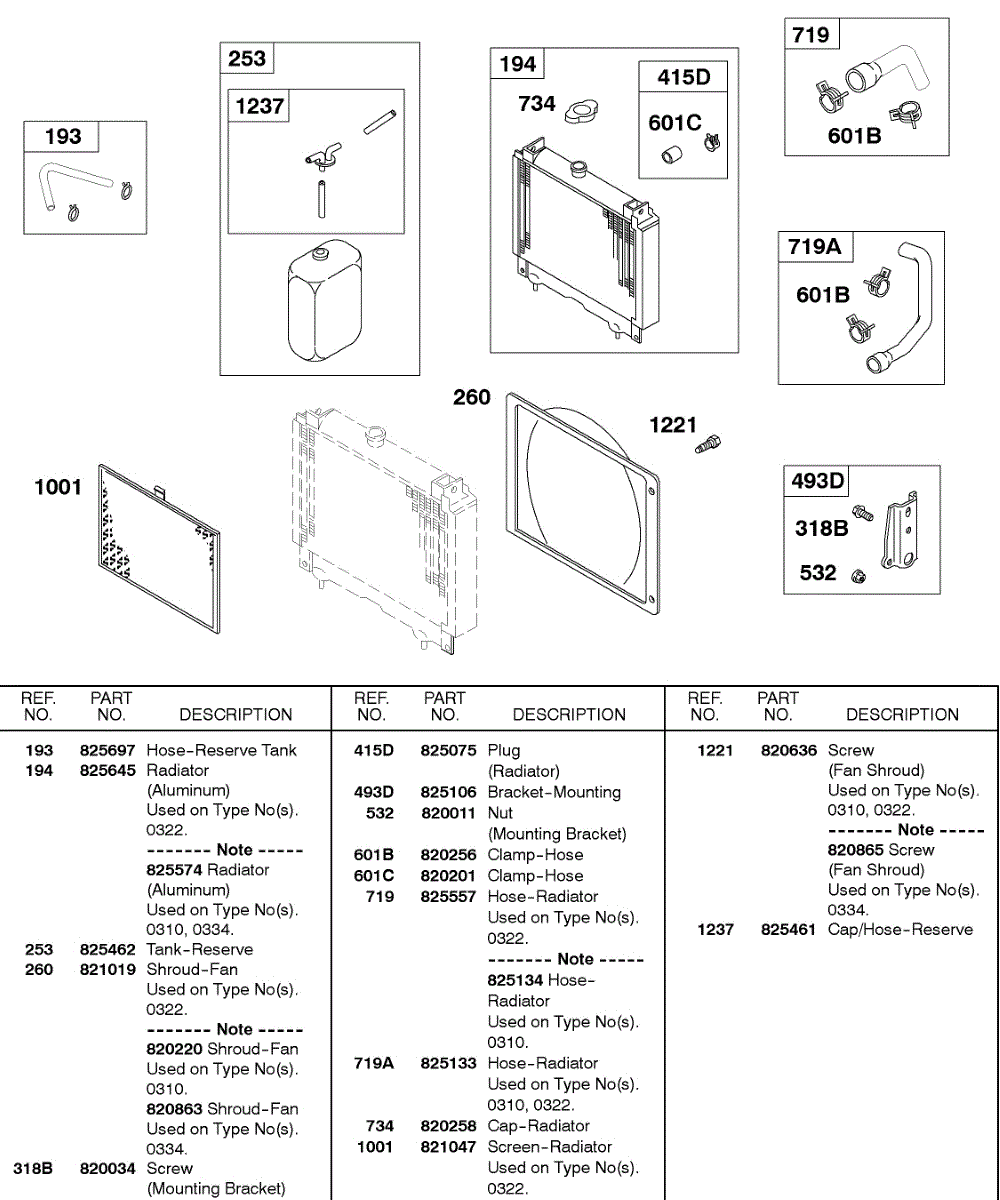 193

253

1237

194

734

415D

601C

719

601B

719A

601B

260

1221

1001

493D

318B

532

| REF. NO. | PART NO. | DESCRIPTION |
|---|---|---|
| 193 | 825697 | Hose-Reserve Tank |
| 194 | 825645 | Radiator (Aluminum) Used on Type No(s). 0322. ------- Note ----- 825574 Radiator (Aluminum) Used on Type No(s). 0310, 0334. |
| 253 | 825462 | Tank-Reserve |
| 260 | 821019 | Shroud-Fan Used on Type No(s). 0322. ------- Note ----- 820220 Shroud-Fan Used on Type No(s). 0310. 820863 Shroud-Fan Used on Type No(s). 0334. |
| 318B | 820034 | Screw (Mounting Bracket) |

| REF. NO. | PART NO. | DESCRIPTION |
|---|---|---|
| 415D | 825075 | Plug (Radiator) |
| 493D | 825106 | Bracket-Mounting |
| 532 | 820011 | Nut (Mounting Bracket) |
| 601B | 820256 | Clamp-Hose |
| 601C | 820201 | Clamp-Hose |
| 719 | 825557 | Hose-Radiator Used on Type No(s). 0322. ------- Note ----- 825134 Hose-Radiator Used on Type No(s). 0310. |
| 719A | 825133 | Hose-Radiator Used on Type No(s). 0310, 0322. |
| 734 | 820258 | Cap-Radiator |
| 1001 | 821047 | Screen-Radiator Used on Type No(s). 0322. |

| REF. NO. | PART NO. | DESCRIPTION |
|---|---|---|
| 1221 | 820636 | Screw (Fan Shroud) Used on Type No(s). 0310, 0322. ------- Note ----- 820865 Screw (Fan Shroud) Used on Type No(s). 0334. |
| 1237 | 825461 | Cap/Hose-Reserve |