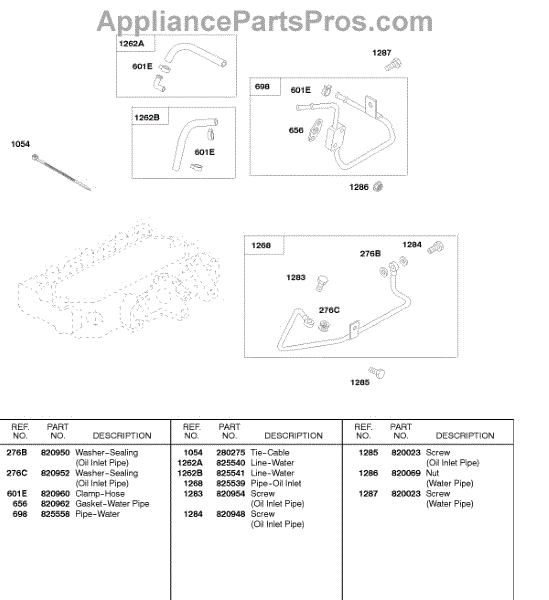 AppliancePartsPros.com

1262A
601E
1287
698
601E
656
1262B
601E
1054
1286
1268
1284
276B
1283
276C
1285

| REF. NO. | PART NO. | DESCRIPTION |
|---|---|---|
| 276B | 820950 | Washer-Sealing (Oil Inlet Pipe) |
| 276C | 820952 | Washer-Sealing (Oil Inlet Pipe) |
| 601E | 820960 | Clamp-Hose |
| 656 | 820962 | Gasket-Water Pipe |
| 698 | 825558 | Pipe-Water |

| REF. NO. | PART NO. | DESCRIPTION |
|---|---|---|
| 1054 | 280275 | Tie-Cable |
| 1262A | 825540 | Line-Water |
| 1262B | 825541 | Line-Water |
| 1268 | 825539 | Pipe-Oil Inlet |
| 1283 | 820954 | Screw (Oil Inlet Pipe) |
| 1284 | 820948 | Screw (Oil Inlet Pipe) |

| REF. NO. | PART NO. | DESCRIPTION |
|---|---|---|
| 1285 | 820023 | Screw (Oil Inlet Pipe) |
| 1286 | 820069 | Nut (Water Pipe) |
| 1287 | 820023 | Screw (Water Pipe) |