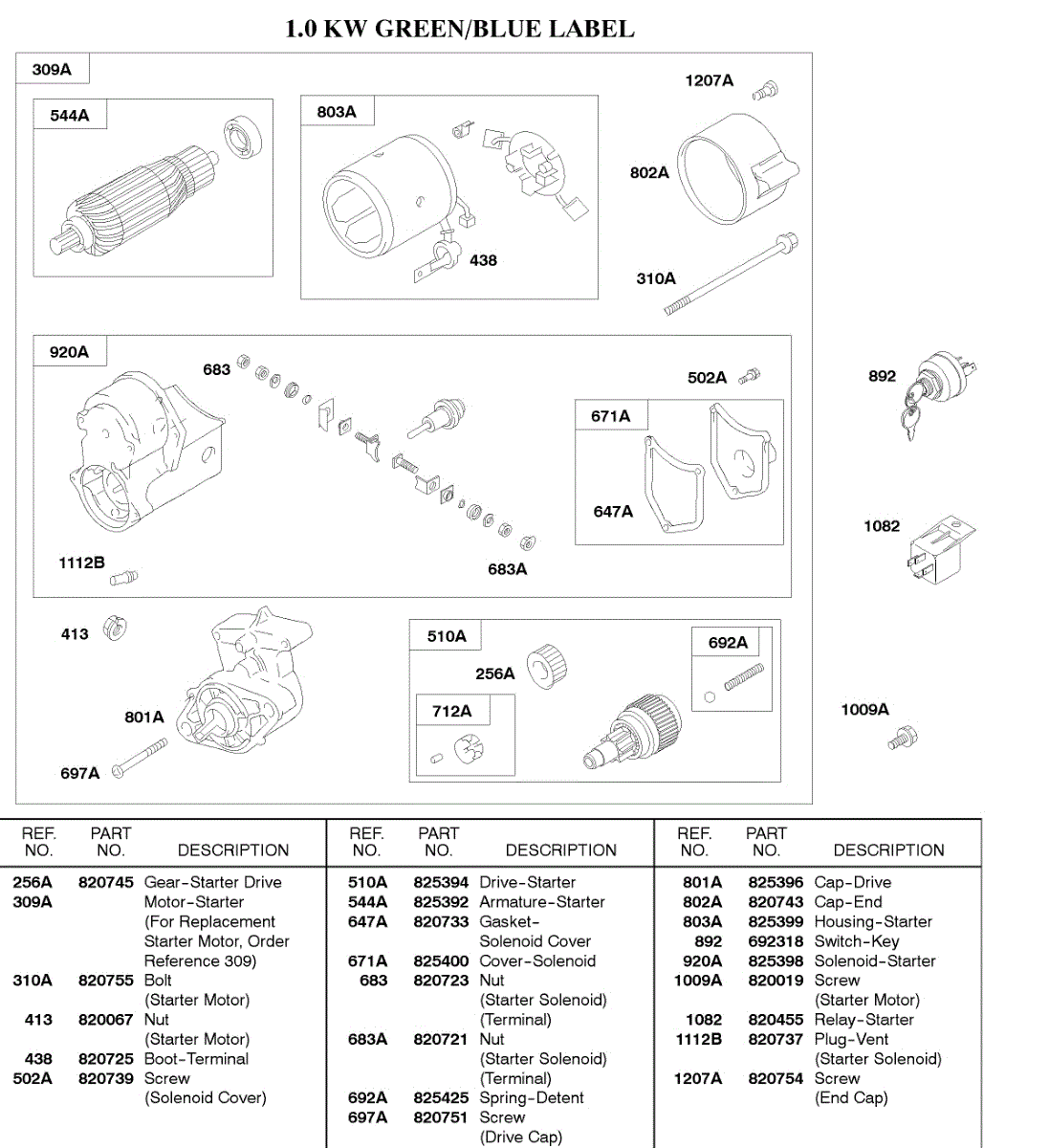 1.0 KW GREEN/BLUE LABEL

309A
544A
803A
438
1207A
802A
310A
920A
683
502A
671A
647A
683A
1112B
892
1082
413
801A
697A
510A
256A
712A
692A
1009A

| REF. NO. | PART NO. | DESCRIPTION |
|---|---|---|
| 256A | 820745 | Gear-Starter Drive |
| 309A | | Motor-Starter (For Replacement Starter Motor, Order Reference 309) |
| 310A | 820755 | Bolt (Starter Motor) |
| 413 | 820067 | Nut (Starter Motor) |
| 438 | 820725 | Boot-Terminal |
| 502A | 820739 | Screw (Solenoid Cover) |

| REF. NO. | PART NO. | DESCRIPTION |
|---|---|---|
| 510A | 825394 | Drive-Starter |
| 544A | 825392 | Armature-Starter |
| 647A | 820733 | Gasket-Solenoid Cover |
| 671A | 825400 | Cover-Solenoid |
| 683 | 820723 | Nut (Starter Solenoid) (Terminal) |
| 683A | 820721 | Nut (Starter Solenoid) (Terminal) |
| 692A | 825425 | Spring-Detent |
| 697A | 820751 | Screw (Drive Cap) |

| REF. NO. | PART NO. | DESCRIPTION |
|---|---|---|
| 801A | 825396 | Cap-Drive |
| 802A | 820743 | Cap-End |
| 803A | 825399 | Housing-Starter |
| 892 | 692318 | Switch-Key |
| 920A | 825398 | Solenoid-Starter |
| 1009A | 820019 | Screw (Starter Motor) |
| 1082 | 820455 | Relay-Starter |
| 1112B | 820737 | Plug-Vent (Starter Solenoid) |
| 1207A | 820754 | Screw (End Cap) |