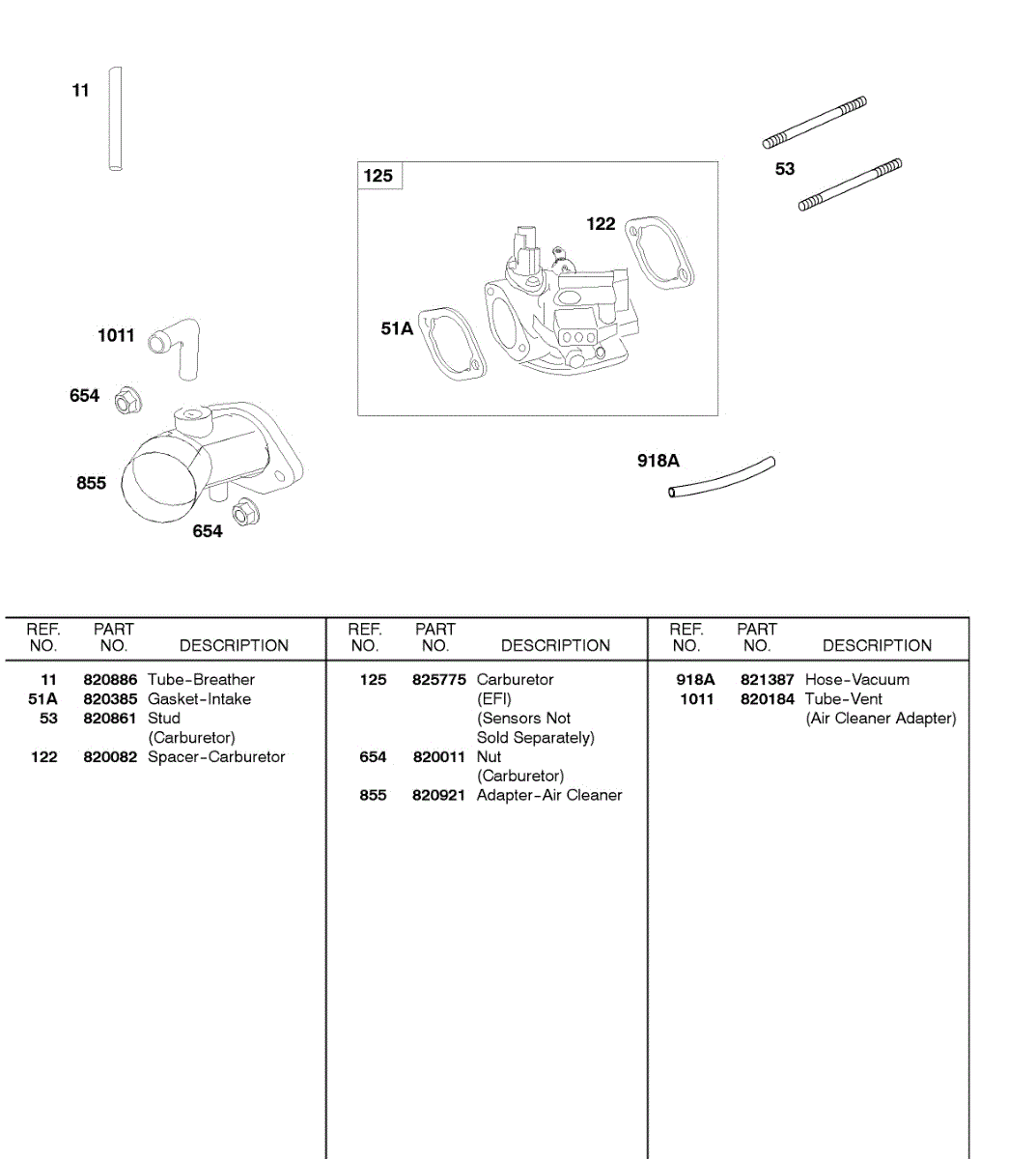 11

125

122

53

51A

1011

654

855

654

918A

| REF. NO. | PART NO. | DESCRIPTION |
|---|---|---|
| 11 | 820886 | Tube-Breather |
| 51A | 820385 | Gasket-Intake |
| 53 | 820861 | Stud (Carburetor) |
| 122 | 820082 | Spacer-Carburetor |

| REF. NO. | PART NO. | DESCRIPTION |
|---|---|---|
| 125 | 825775 | Carburetor (EFI) (Sensors Not Sold Separately) |
| 654 | 820011 | Nut (Carburetor) |
| 855 | 820921 | Adapter-Air Cleaner |

| REF. NO. | PART NO. | DESCRIPTION |
|---|---|---|
| 918A | 821387 | Hose-Vacuum |
| 1011 | 820184 | Tube-Vent (Air Cleaner Adapter) |