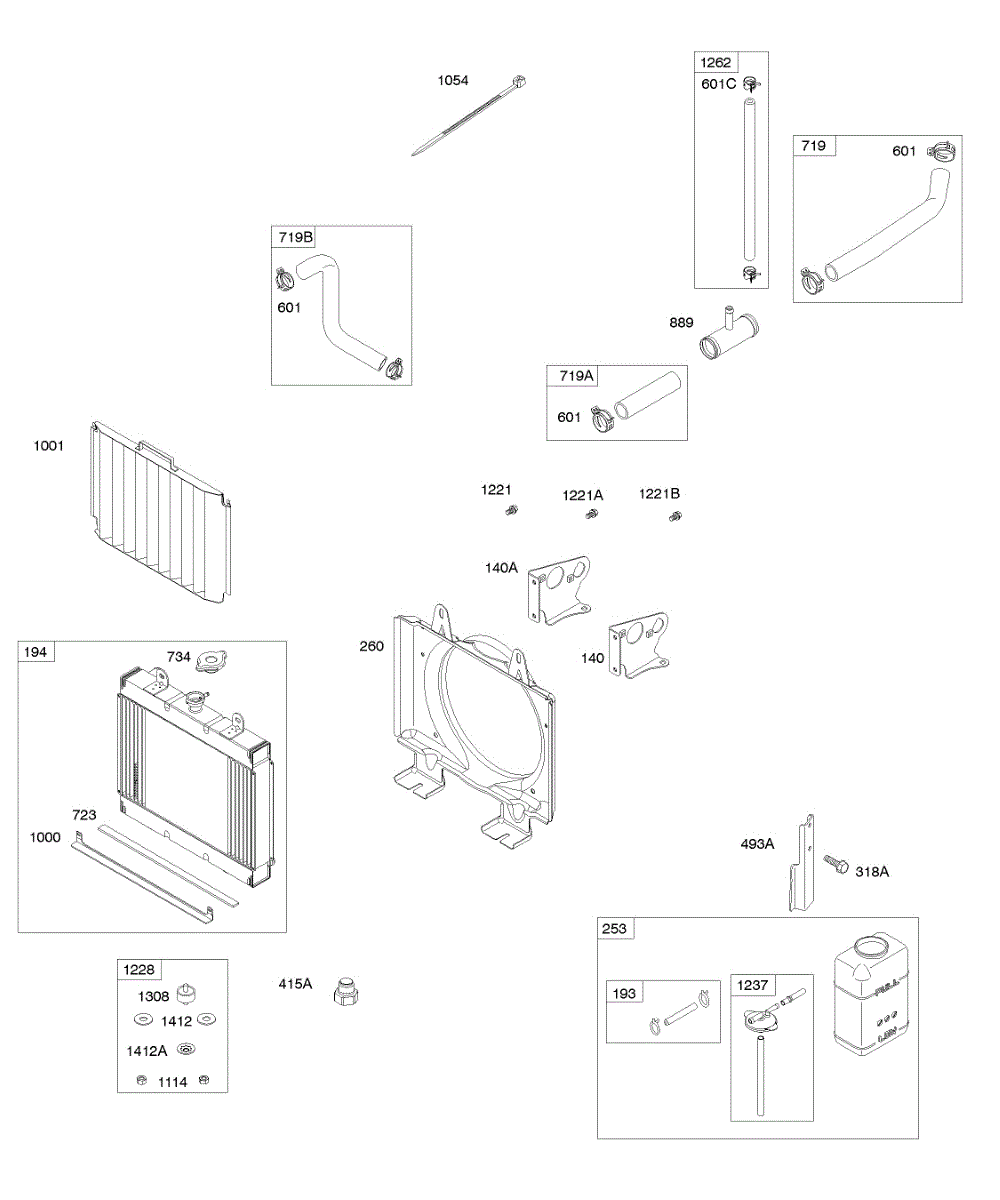 1054

1262
601C

719
601

719B
601

889

719A
601

1001

1221
1221A
1221B

140A

140

260

194
734

723
1000

493A
318A

253

193
1237

FULL
LOW

1228
1308
1412
1412A
1114

415A