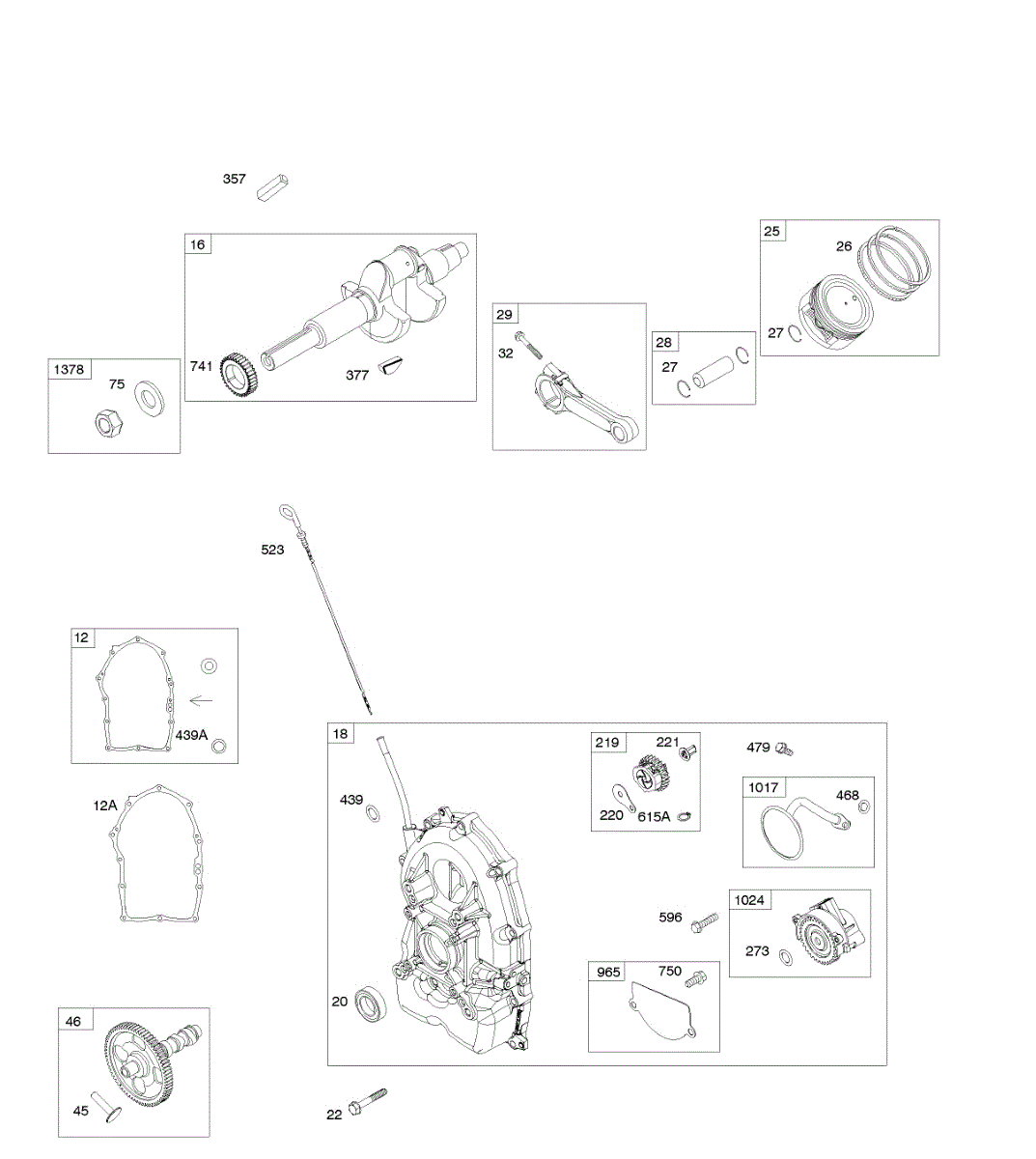 357

16

741

377

1378

75

29

32

28

27

25

26

27

523

12

439A

12A

18

439

20

219

221

220

615A

479

1017

468

596

1024

273

965

750

46

45

22