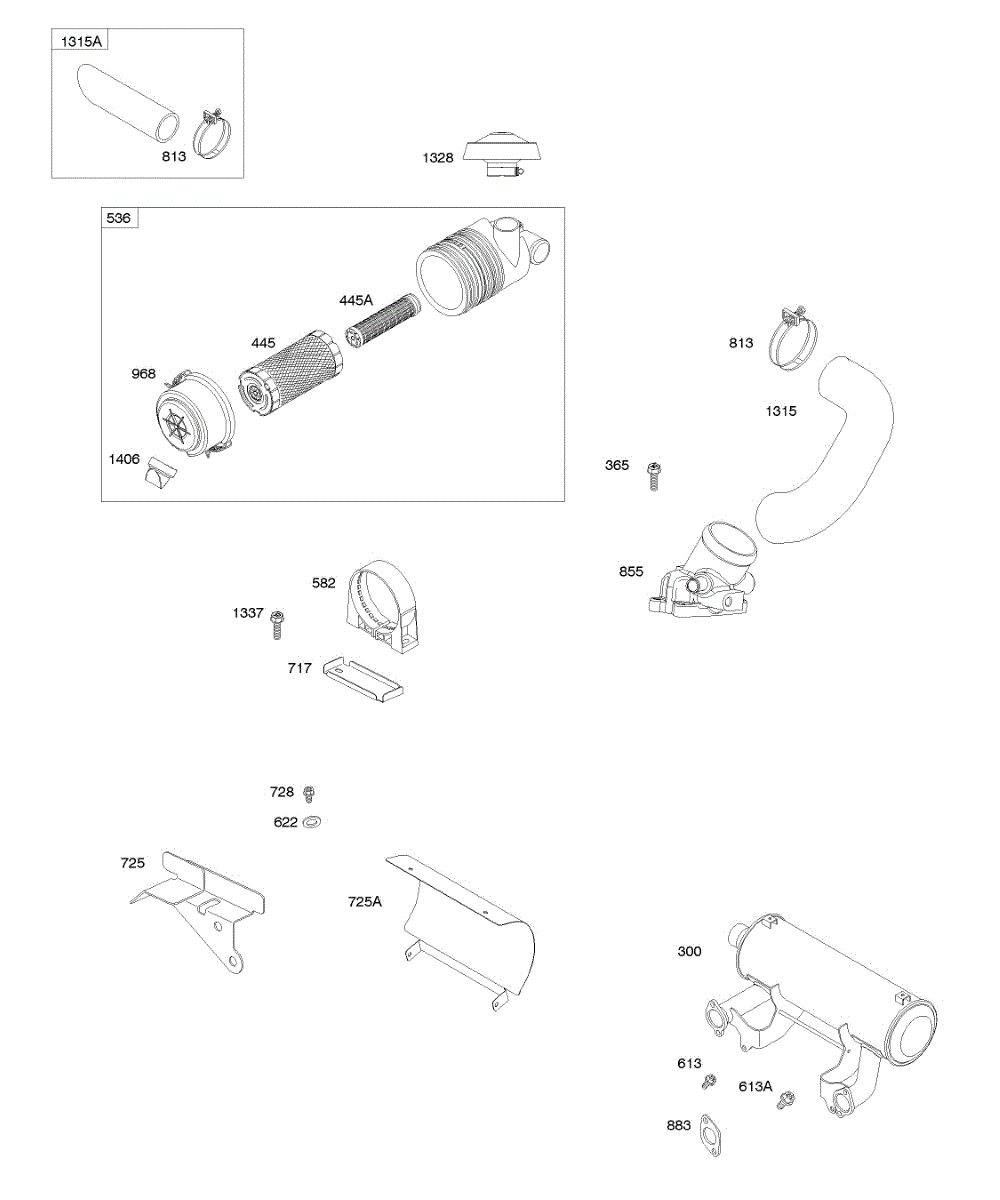 1315A
813
1328
536
445A
445
968
1406
813
1315
365
855
582
1337
717
728
622
725
725A
300
613
613A
883