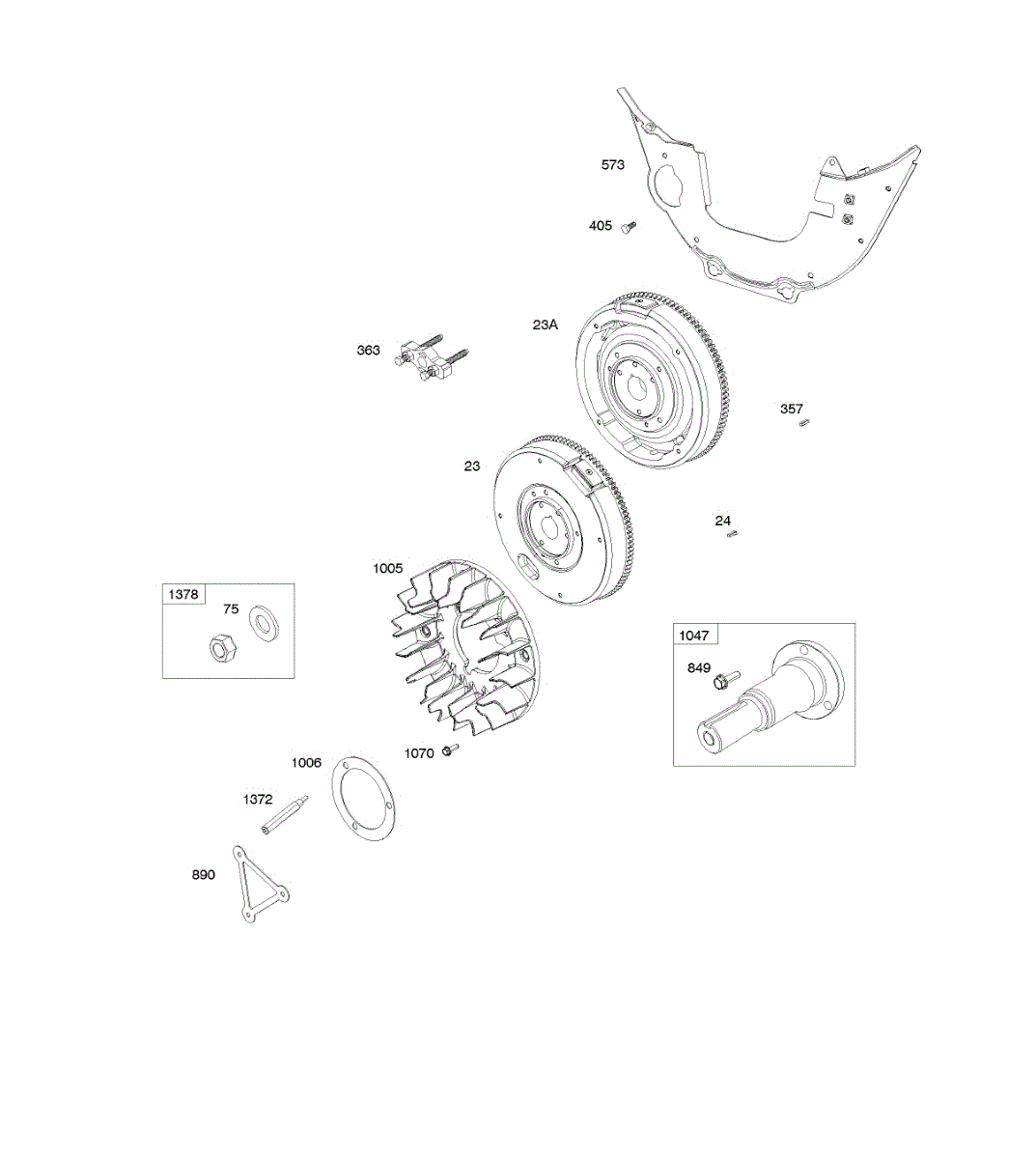 573
405
23A
363
357
23
24
1005
1378
75
1047
849
1070
1006
1372
890