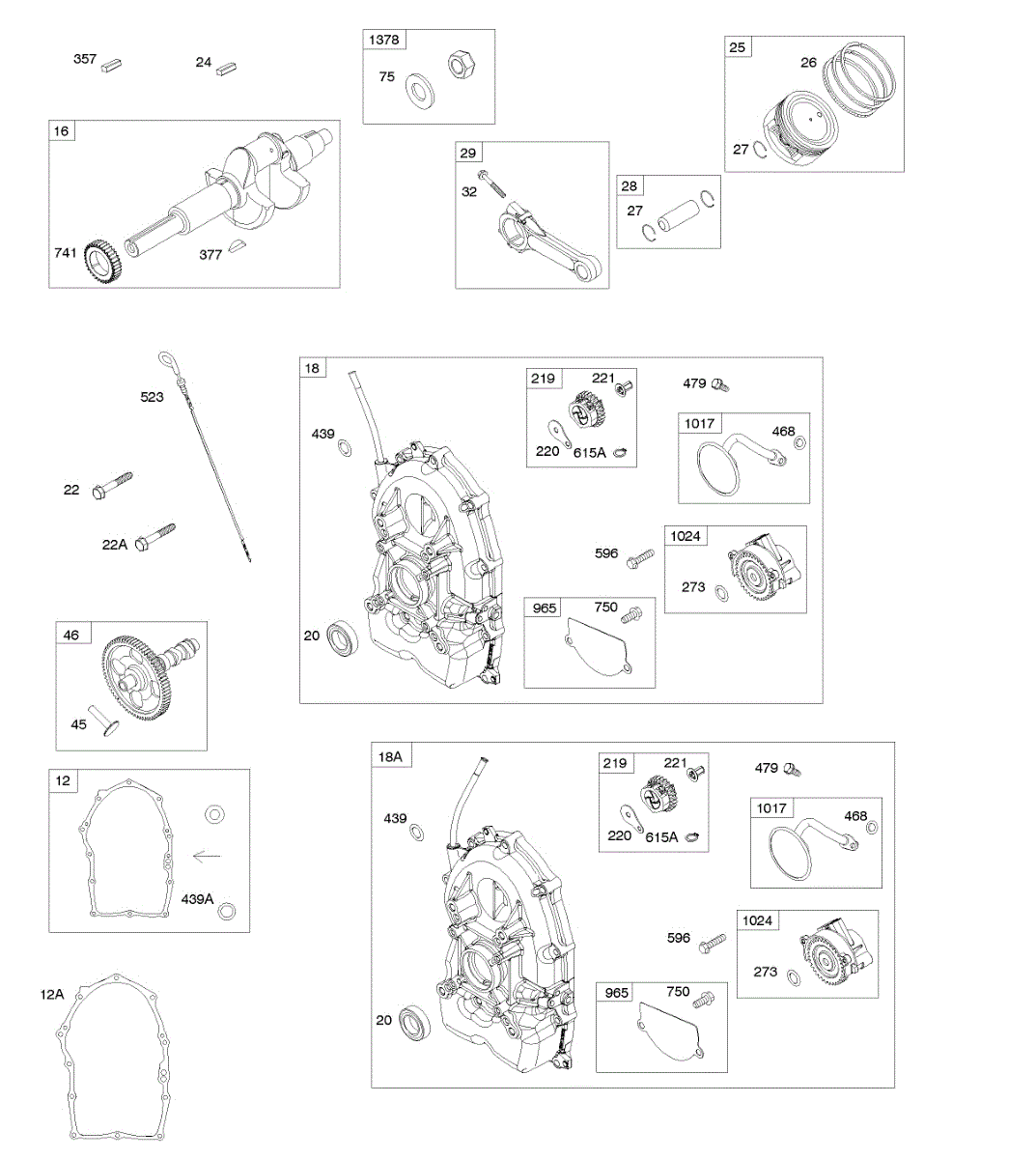 357
24
1378
75
25
26
27
16
741
377
29
32
28
27
523
22
22A
18
439
20
219
221
220
615A
479
1017
468
596
1024
273
965
750
46
45
12
439A
12A
18A
439
20
219
221
220
615A
479
1017
468
596
1024
273
965
750