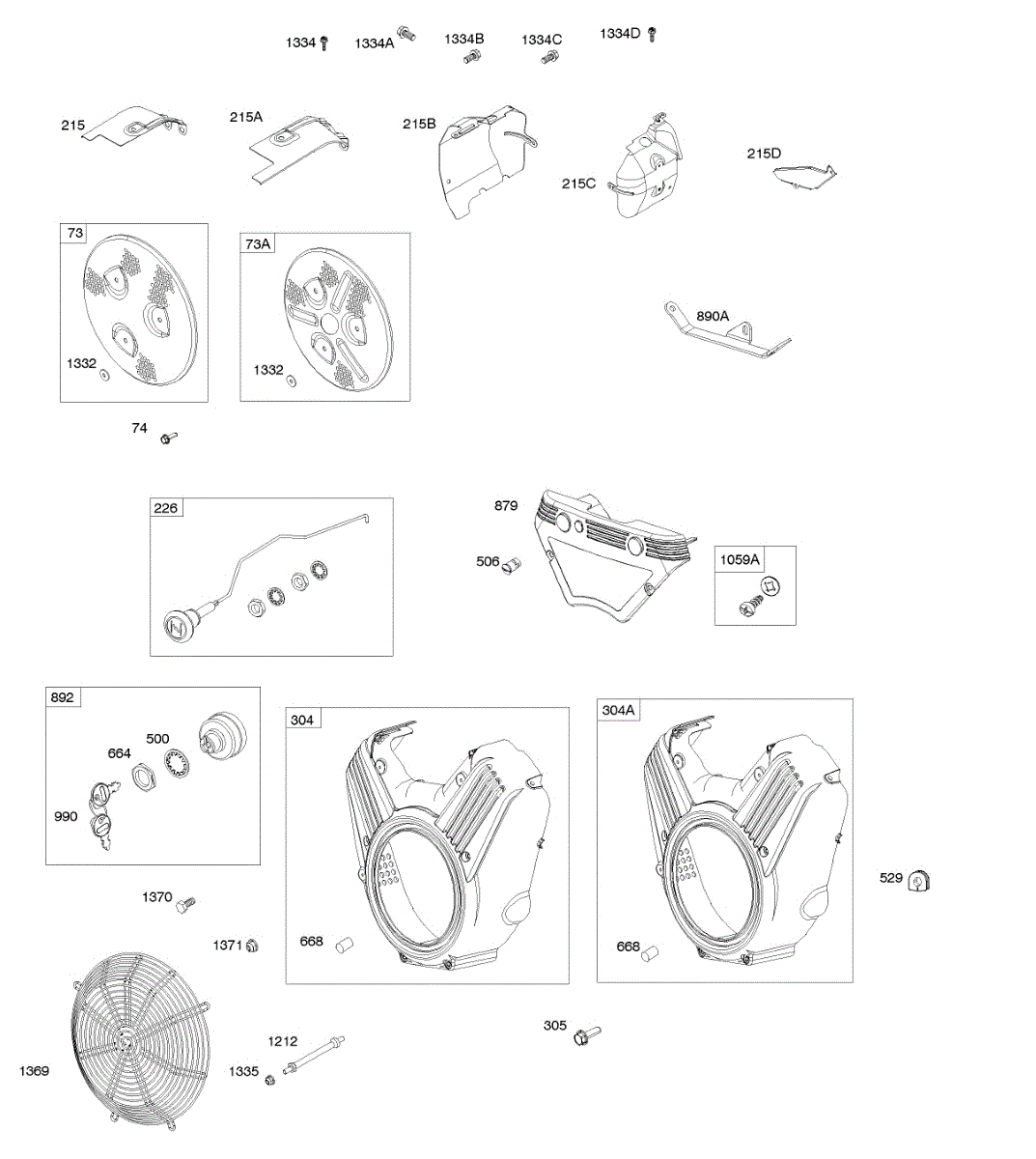 1334 1334A 1334B 1334C 1334D

215 215A 215B 215C 215D

73
1332

73A
1332

890A

74

226

879
506

1059A

892
664 500
990

304
668

304A
668

529

1370

1371

1369

1212
1335

305