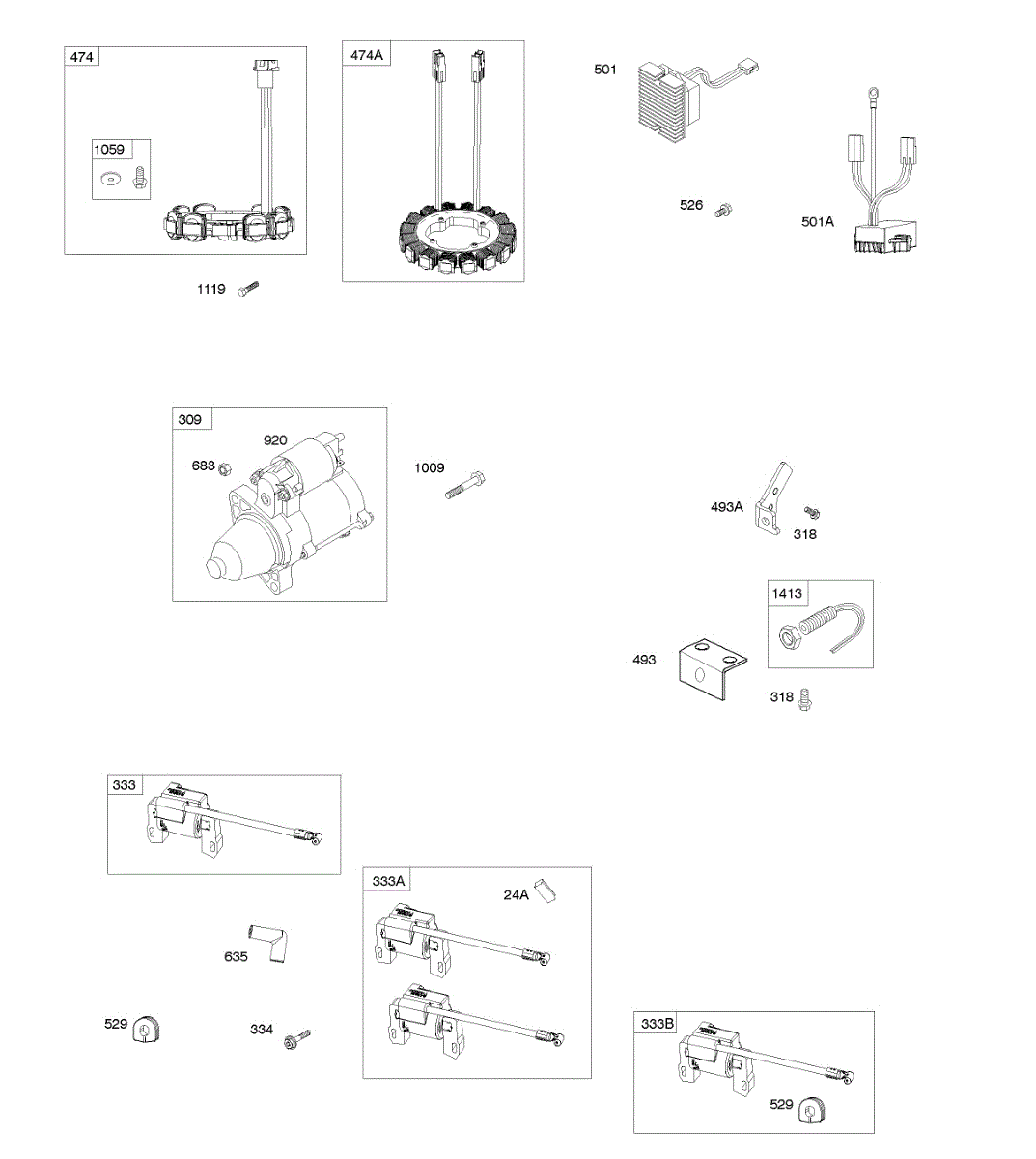 474

1059

474A

501

526

501A

1119

309

920

683

1009

493A

318

1413

493

318

333

333A

24A

635

529

334

333B

529