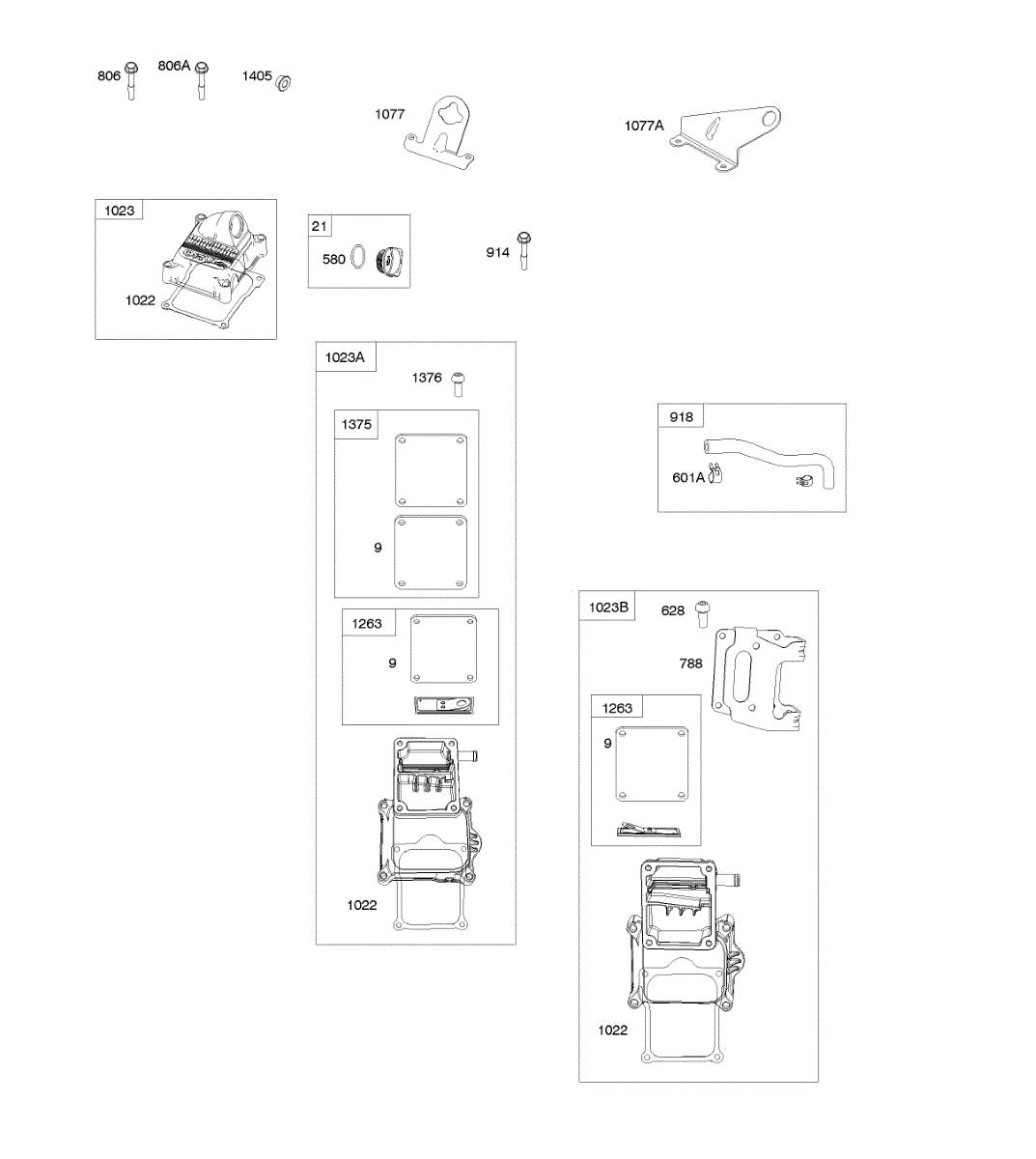 806
806A
1405
1077
1077A
1023
1022
21
580
914
1023A
1376
1375
9
1263
9
1022
918
601A
1023B
628
788
1263
9
1022