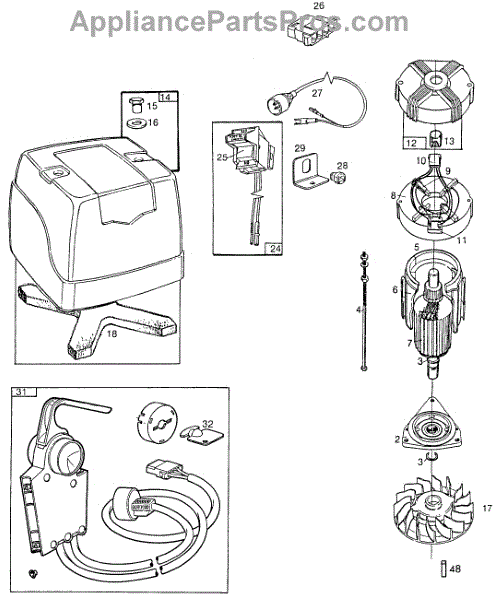 AppliancePartsPros.com

26

14
15
16

27

25

29
28

24

12
13
10
9
8
11

5
6
4
7
3

18

31

32

2
3

17

48