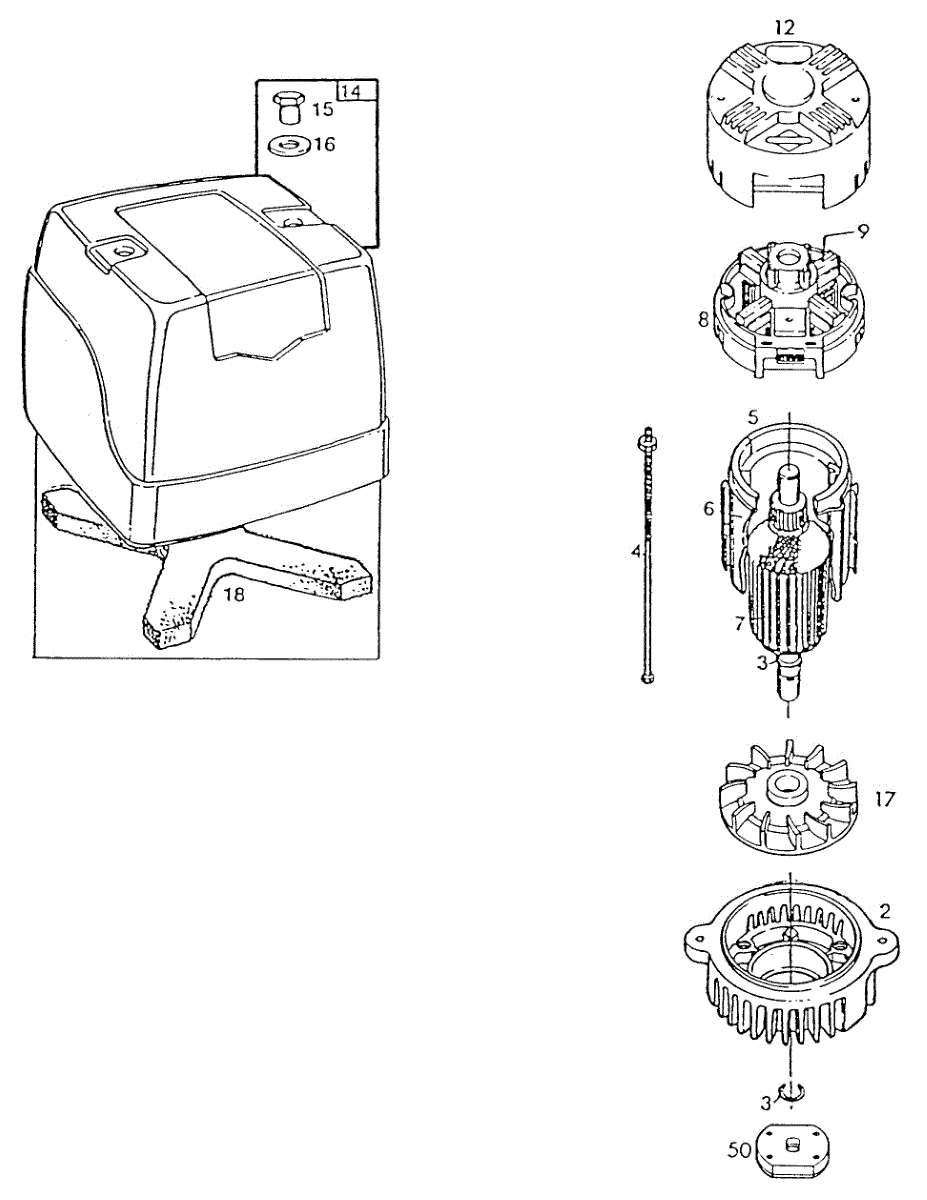 14
15
16
18
12
9
8
5
6
4
7
3
17
2
3
50