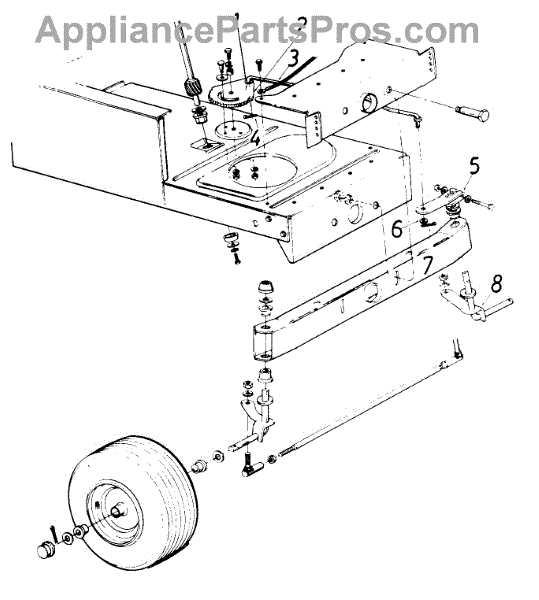 AppliancePartsPros.com

1
2
3
4
5
6
7
8