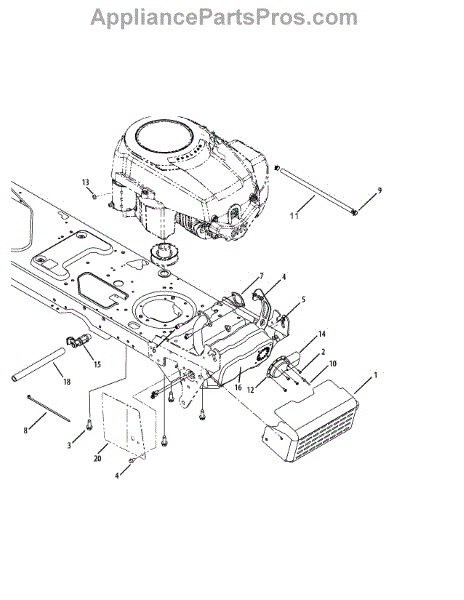 AppliancePartsPros.com

13
9
11
7
4
5
14
2
10
1
15
18
16
12
8
3
20
4