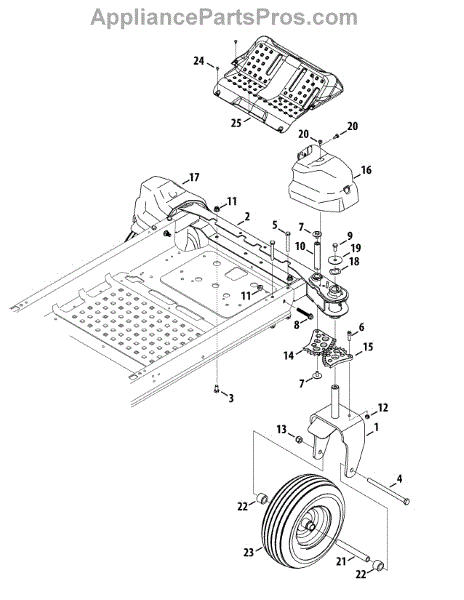 AppliancePartsPros.com

24
25
20
20
16
17
11
2
5
7
9
10
19
18
11
8
6
14
15
7
3
12
13
1
4
22
23
21
22