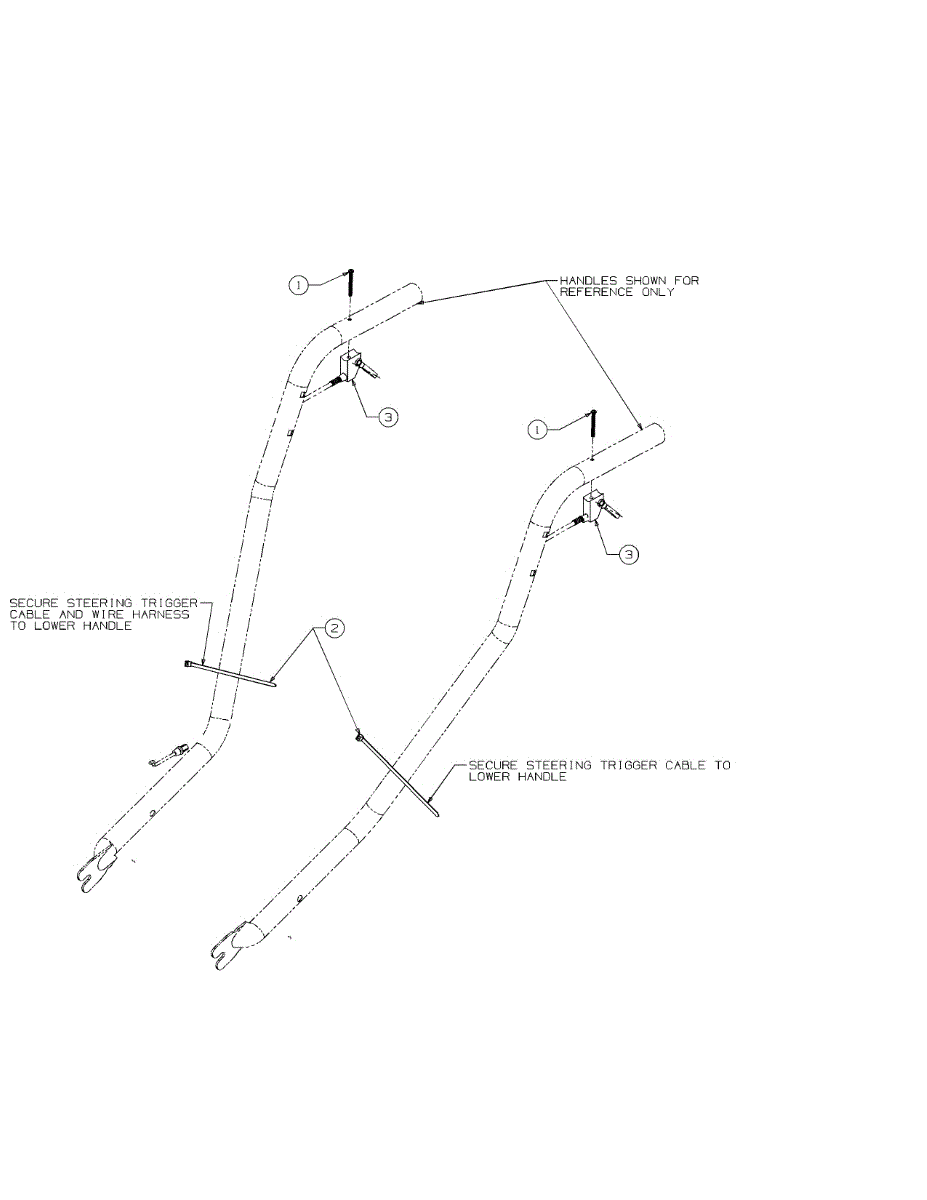 1

HANDLES SHOWN FOR REFERENCE ONLY

3

1

3

SECURE STEERING TRIGGER CABLE AND WIRE HARNESS TO LOWER HANDLE

2

SECURE STEERING TRIGGER CABLE TO LOWER HANDLE