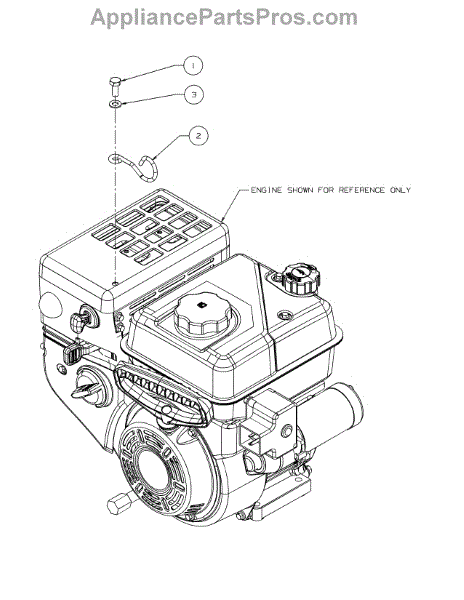 AppliancePartsPros.com

1

3

2

ENGINE SHOWN FOR REFERENCE ONLY