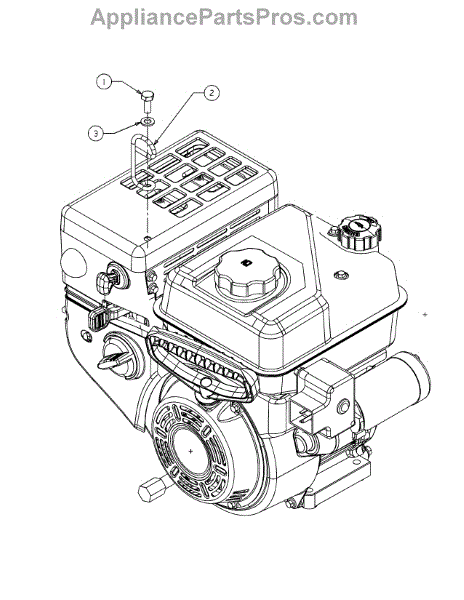 AppliancePartsPros.com

1

2

3