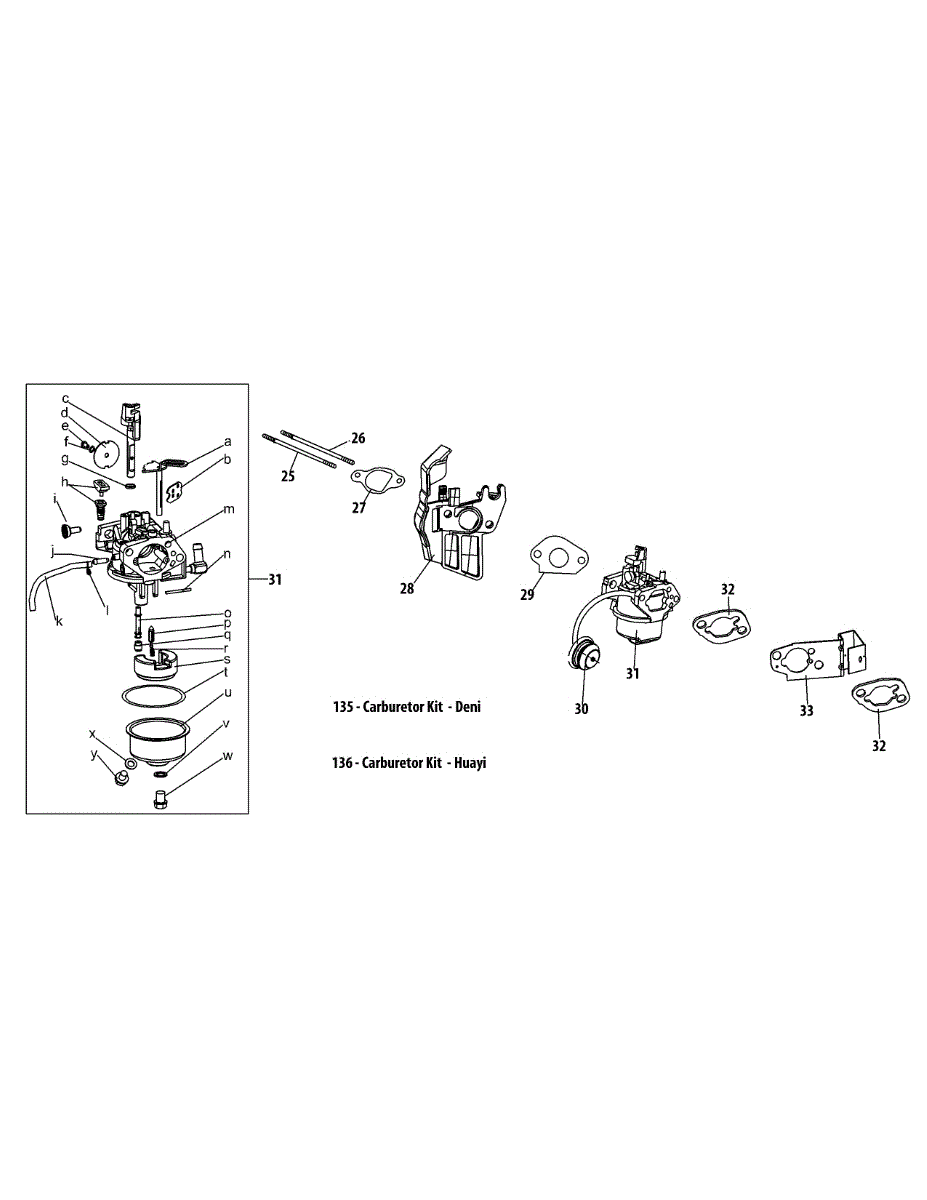 c
d
e
f
g
h
i
j
k
l
a
b
m
n
o
p
q
r
s
t
u
v
w
x
y
31
26
25
27
28
29
30
31
32
33
32

135 - Carburetor Kit - Deni

136 - Carburetor Kit - Huayi