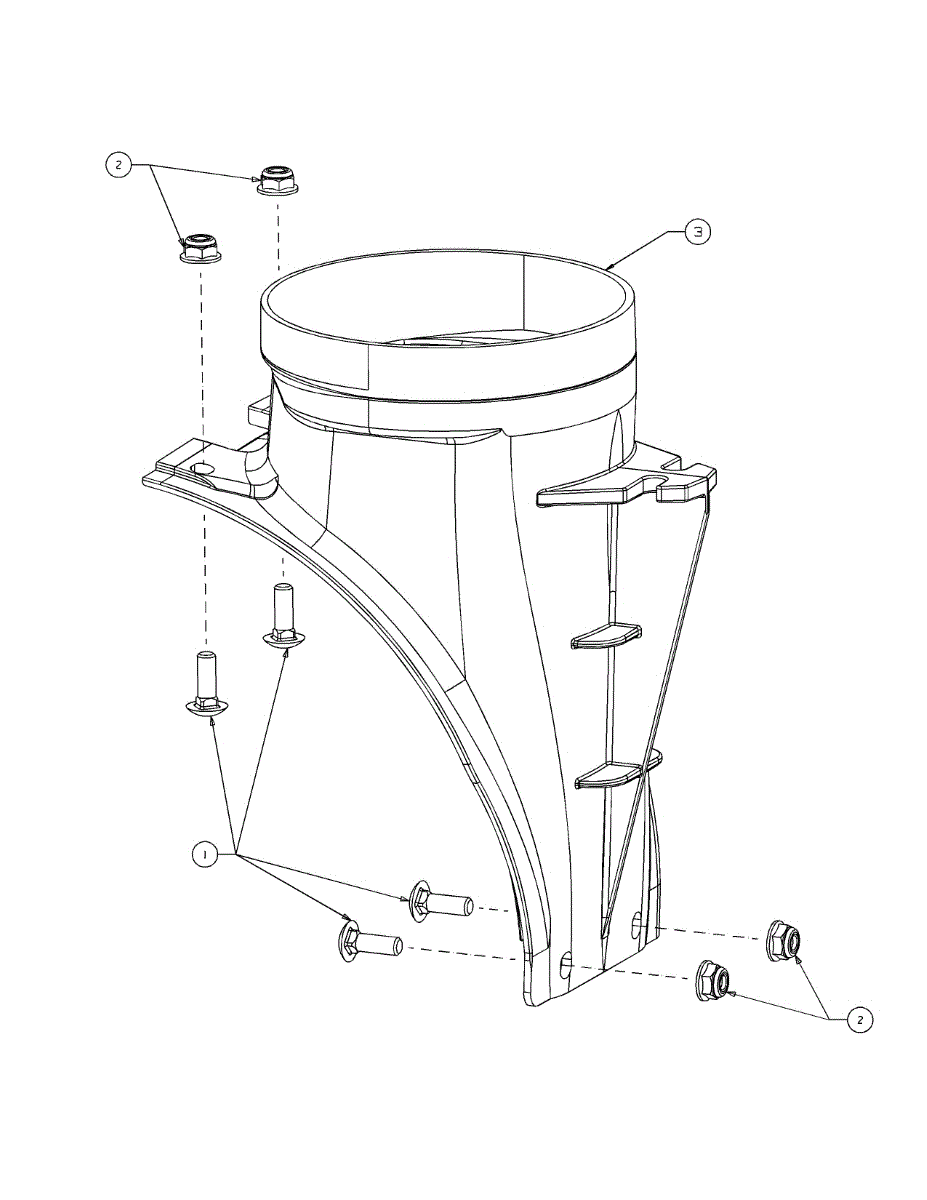 2
3
1
2