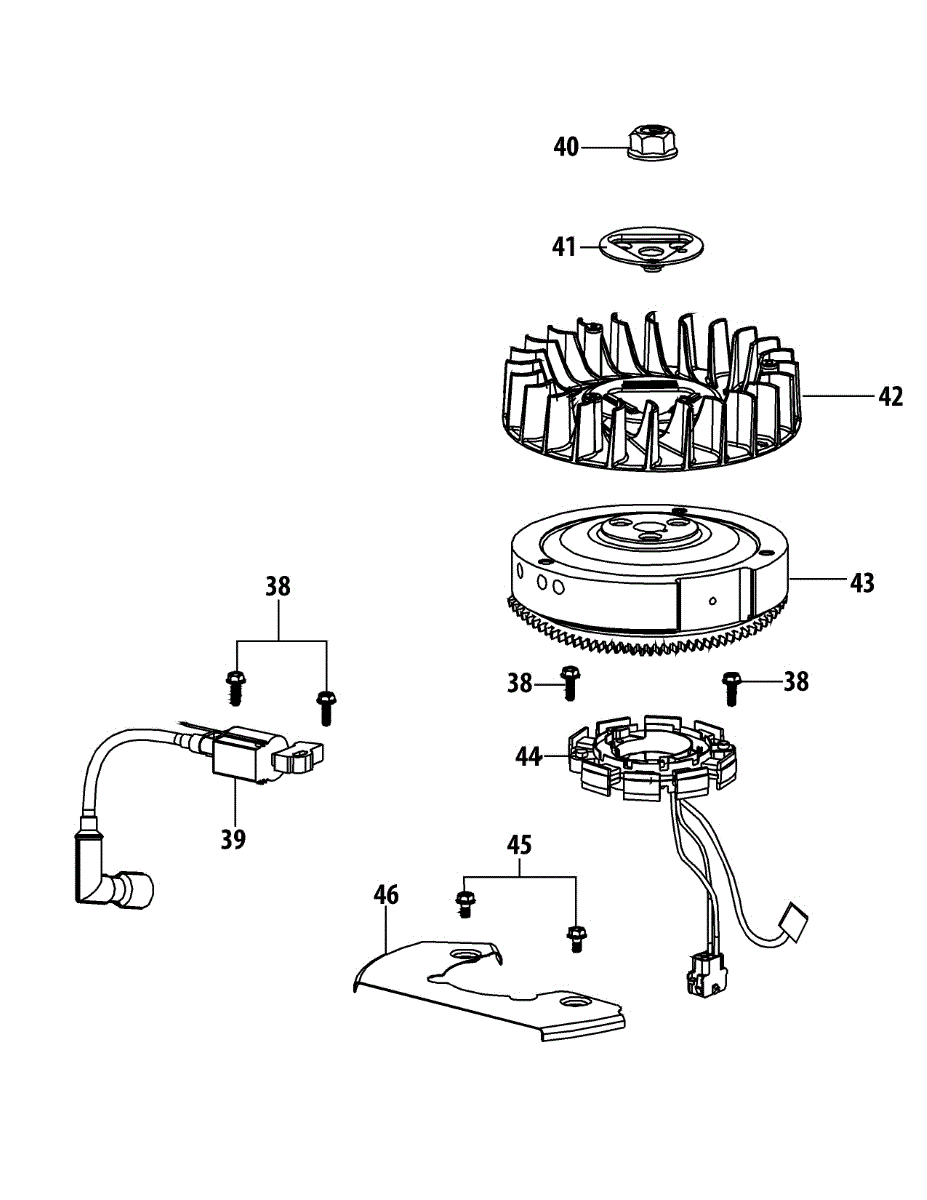 40

41

42

43

38

38

38

44

39

45

46