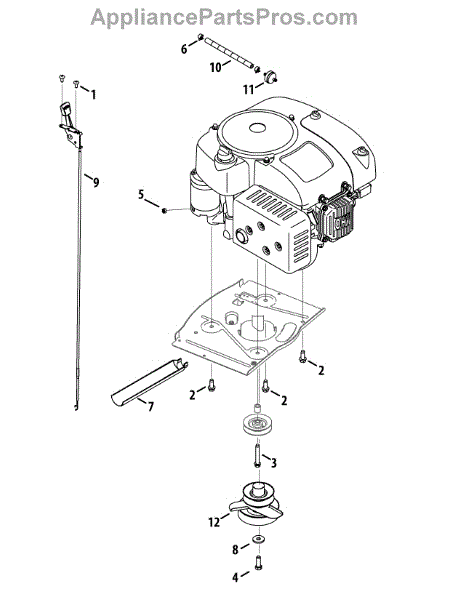 AppliancePartsPros.com

6
10
11
1
9
5
2
2
2
7
3
12
8
4