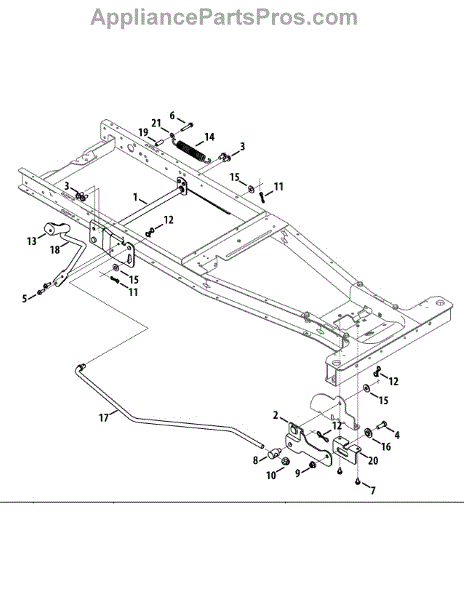 AppliancePartsPros.com

6
21
19
14
3
15
11
3
1
12
13
18
15
11
5
12
15
17
2
12
4
16
20
8
10
9
7