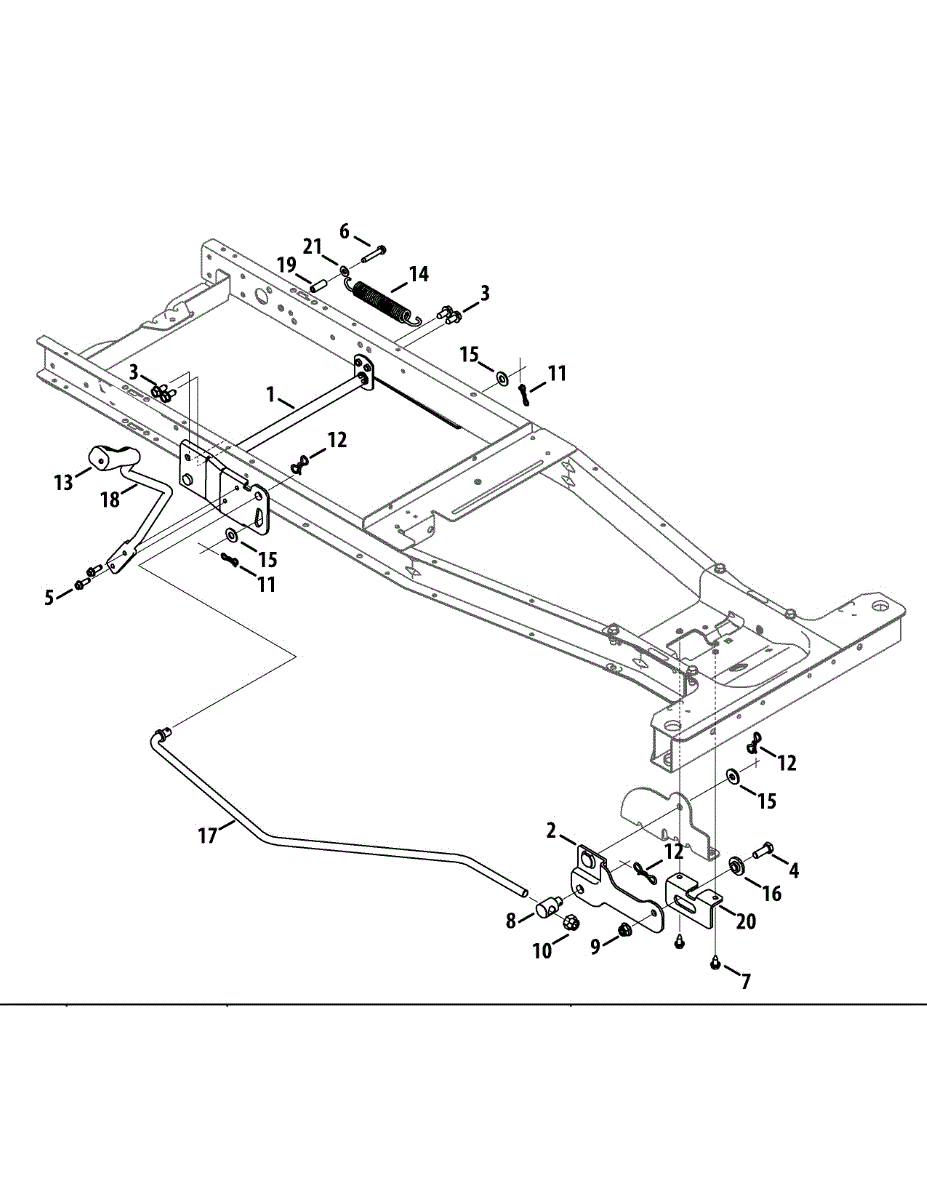 6
21
19
14
3
15
11
3
1
12
13
18
15
11
5
12
15
17
2
12
4
16
20
8
10
9
7