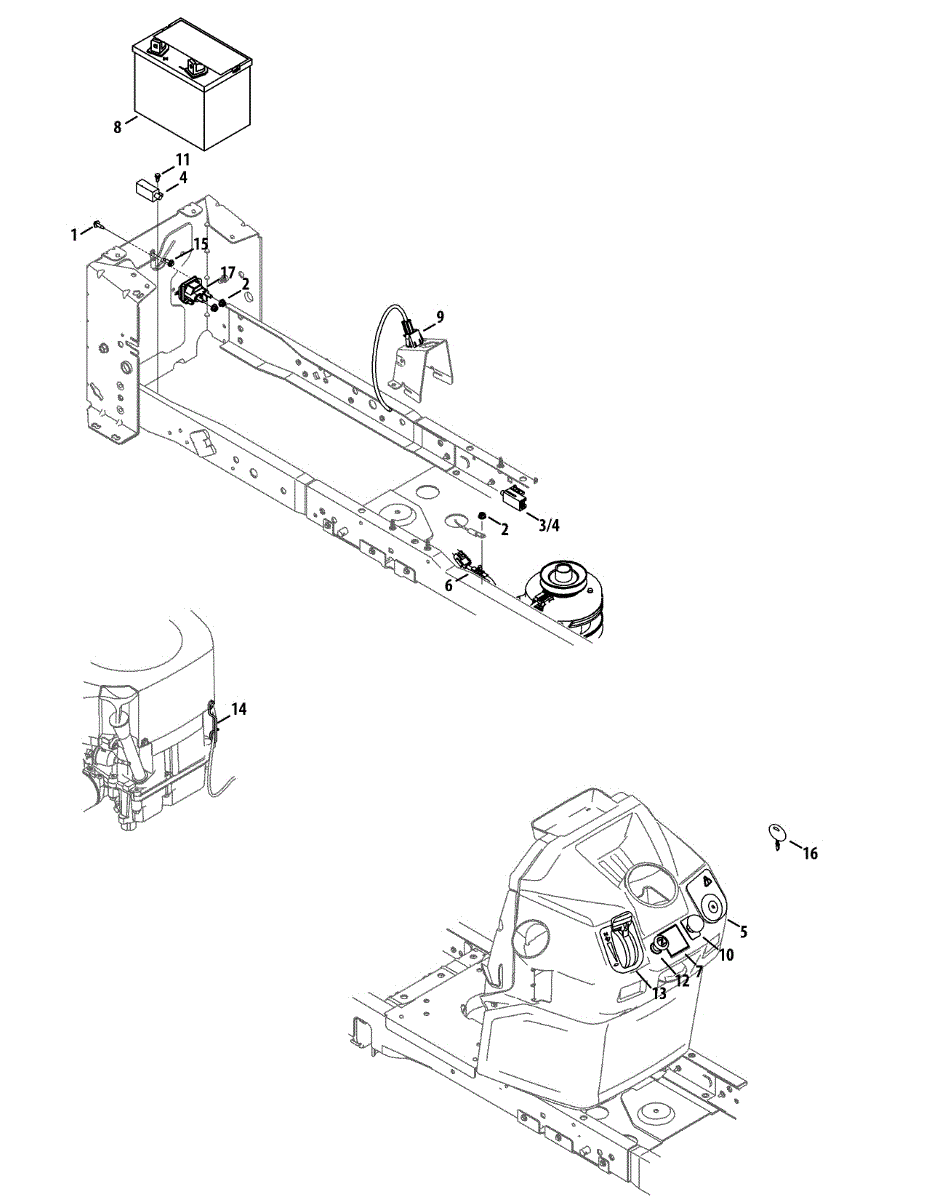 8
11
4
1
15
17
2
9
2
3/4
6
14
16
5
10
7
12
13