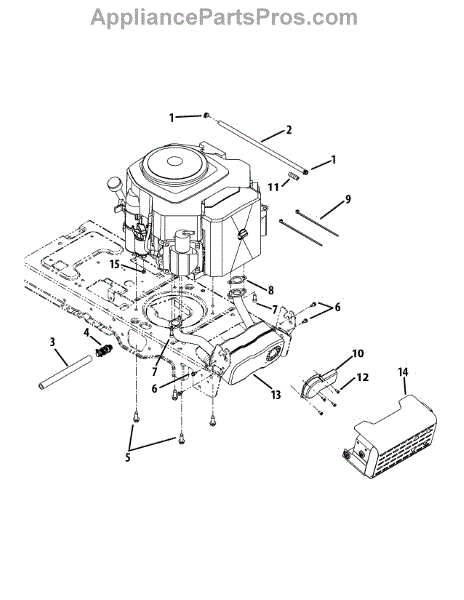 AppliancePartsPros.com

1
2
1
11
9
15
8
7
6
3
4
7
10
12
14
6
13
5