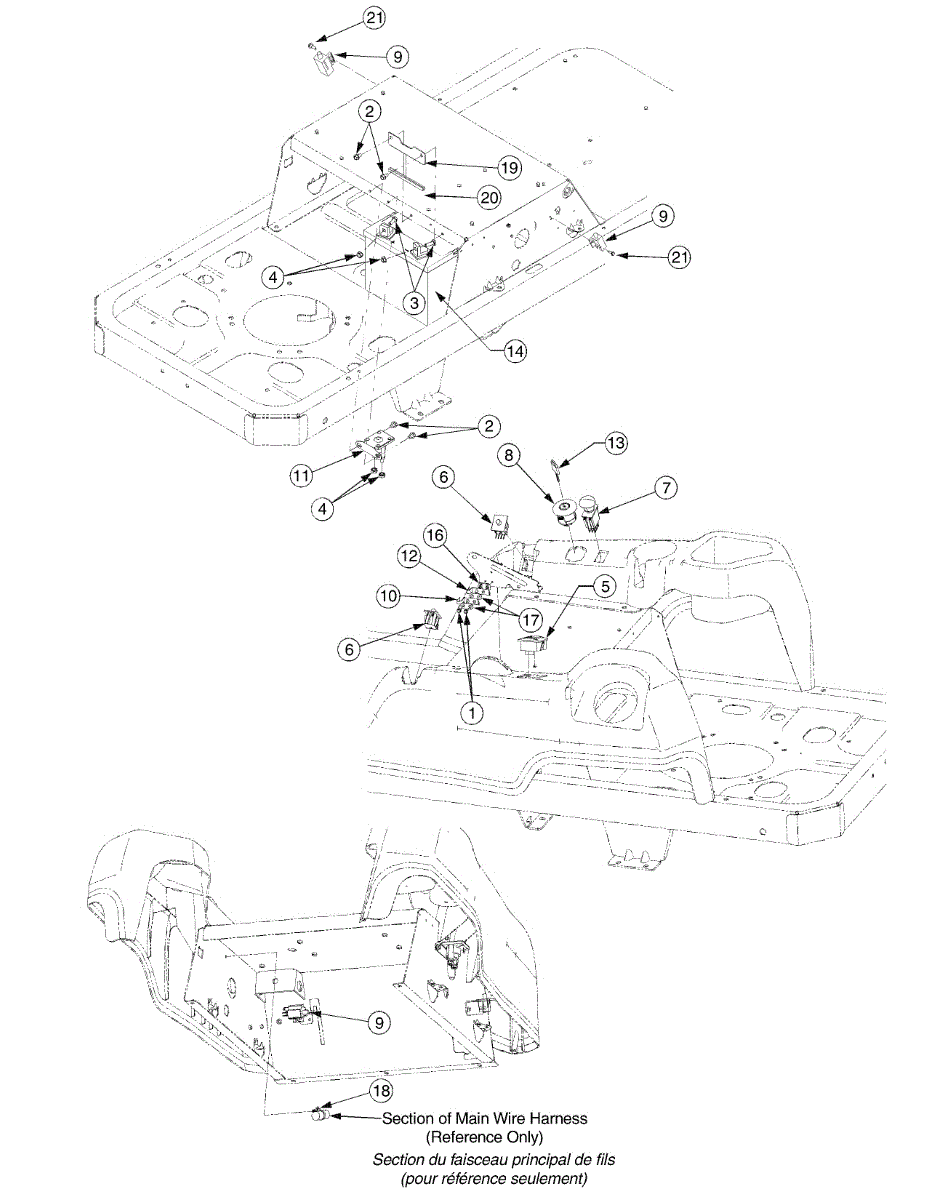 21
9
2
19
20
9
21
4
3
14
2
11
4
13
8
7
6
16
12
5
10
17
6
1
9
18
Section of Main Wire Harness
(Reference Only)
Section du faisceau principal de fils
(pour référence seulement)