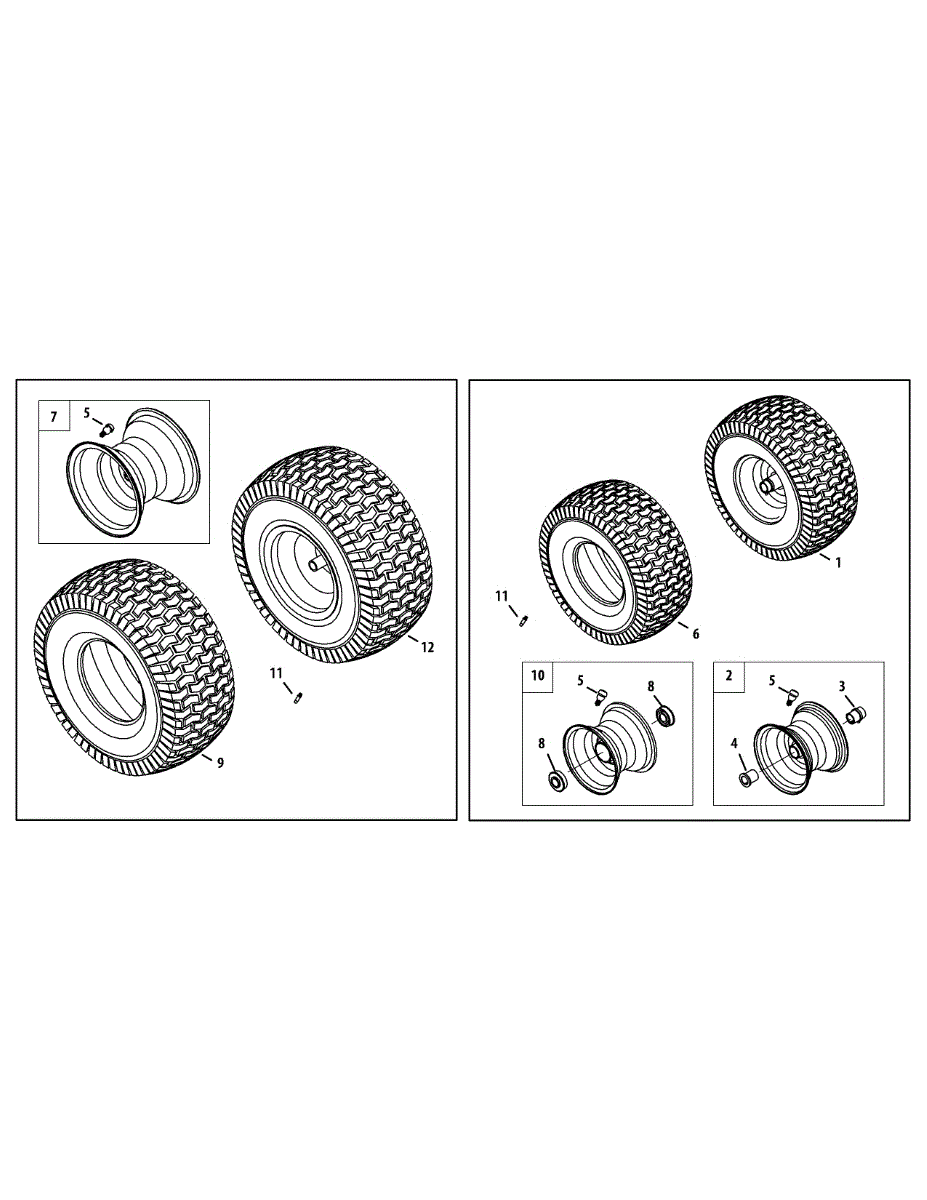 7
5
12
11
9

1
11
6
10
5
8
8
2
5
3
4