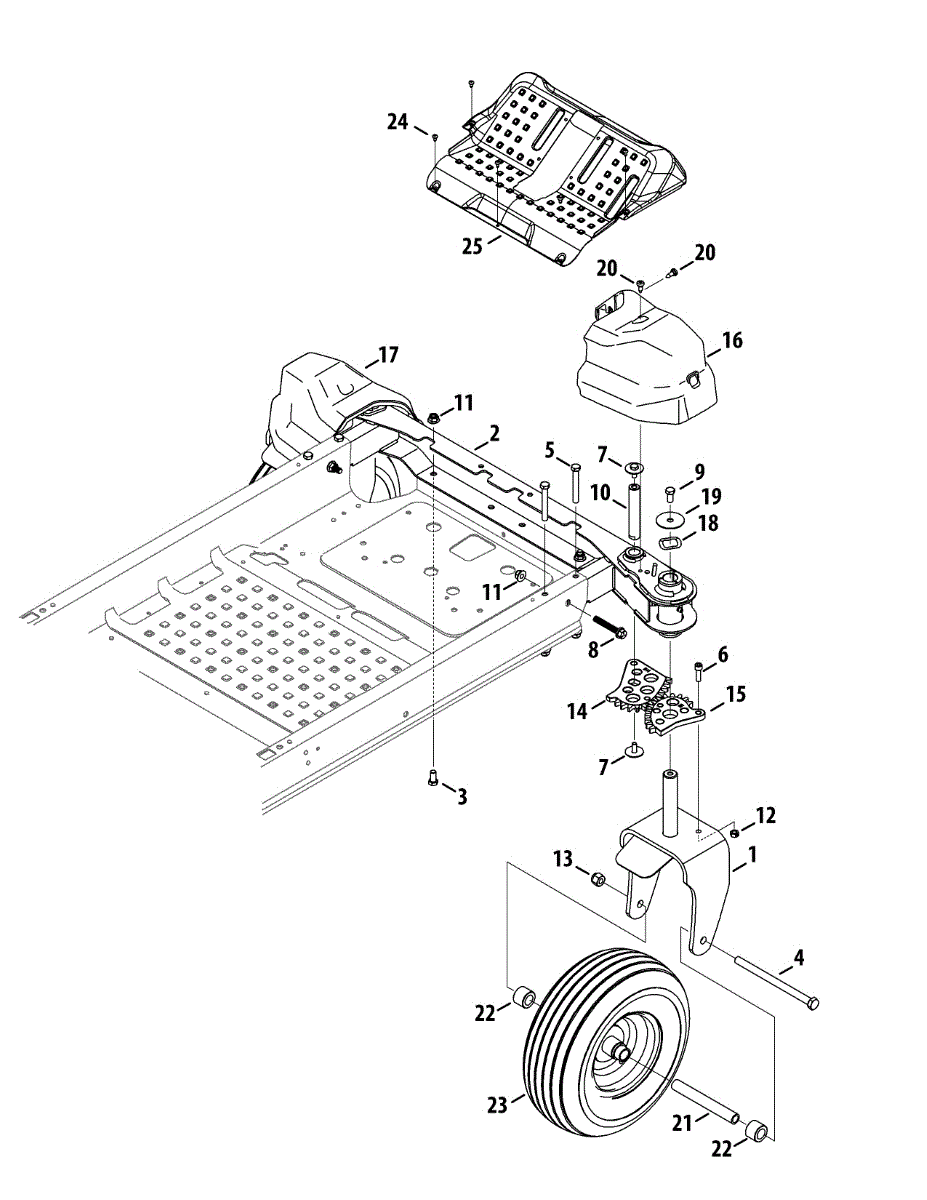 24
25
20
20
16
17
11
2
5
7
9
10
19
18
11
8
6
14
15
7
3
12
13
1
4
22
23
21
22