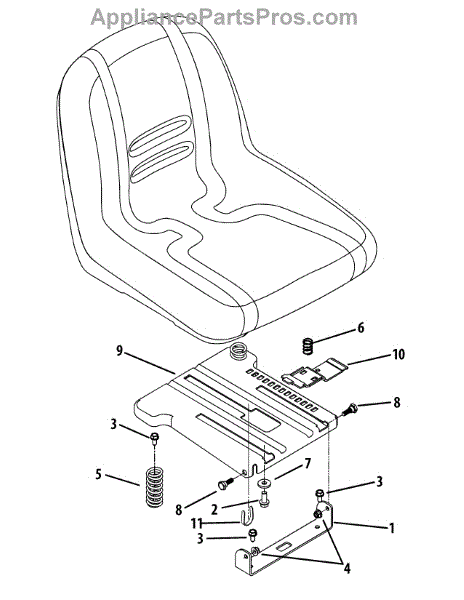 AppliancePartsPros.com

6
9
10
8
3
7
5
3
8
2
11
1
3
4