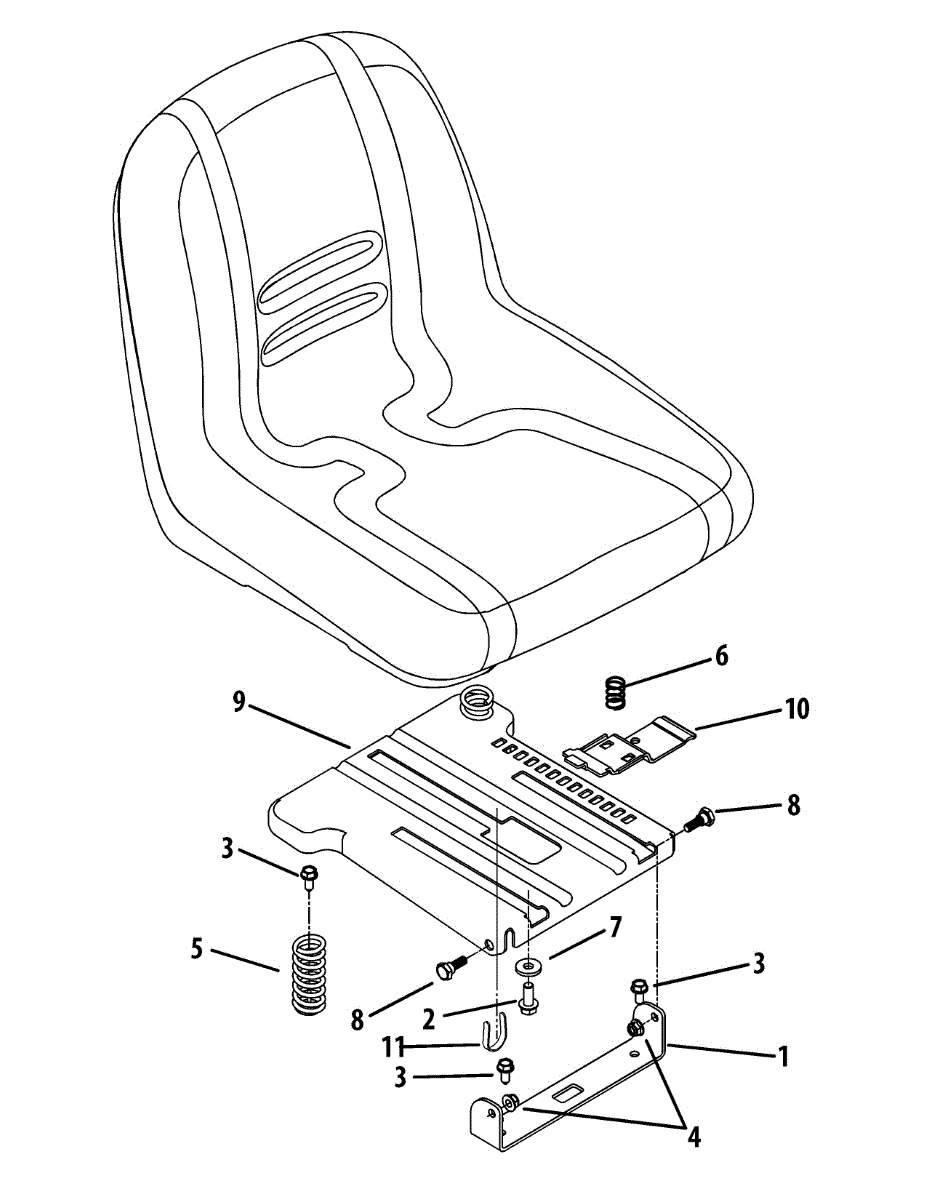 6
9
10
8
3
5
7
3
8
2
11
1
3
4