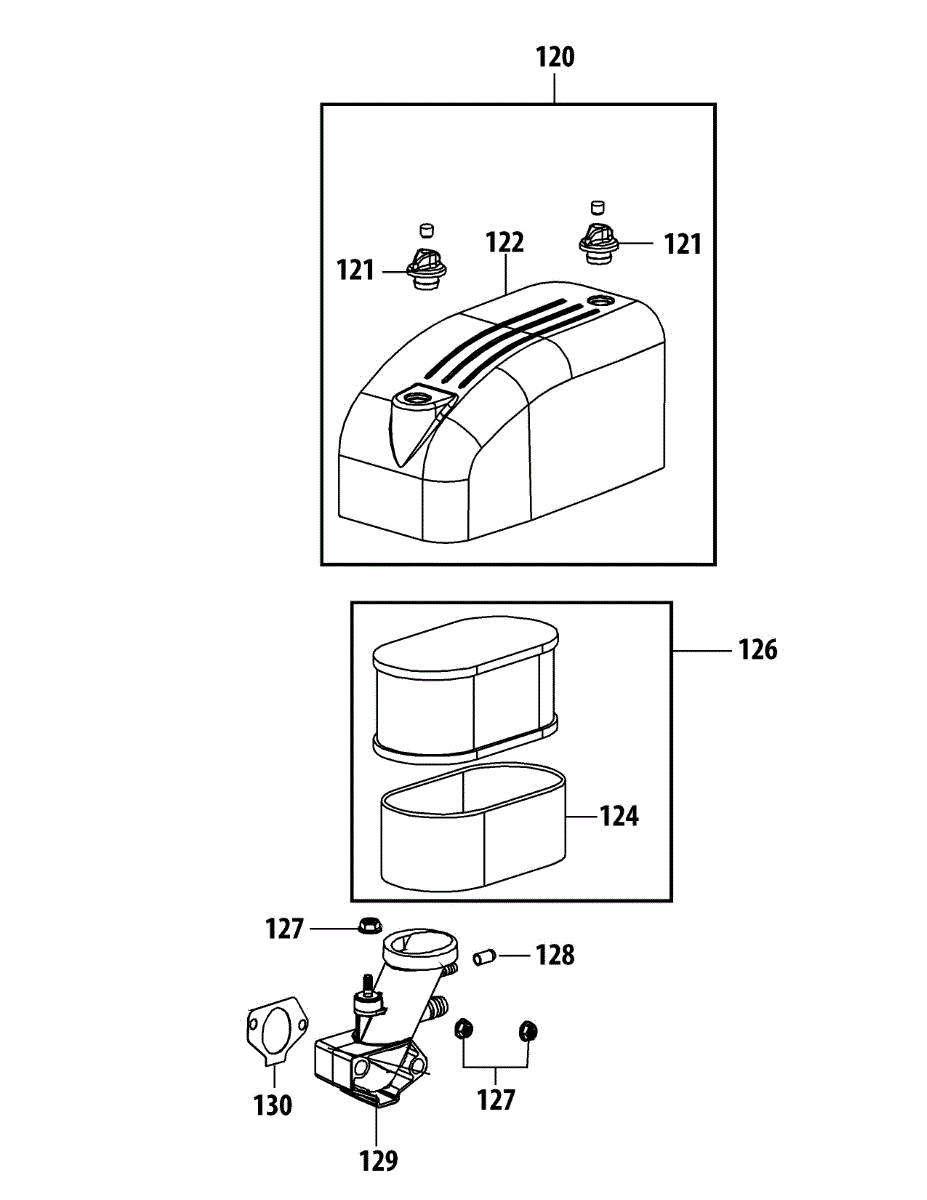 120

121

122

121

126

124

127

128

130

127

129