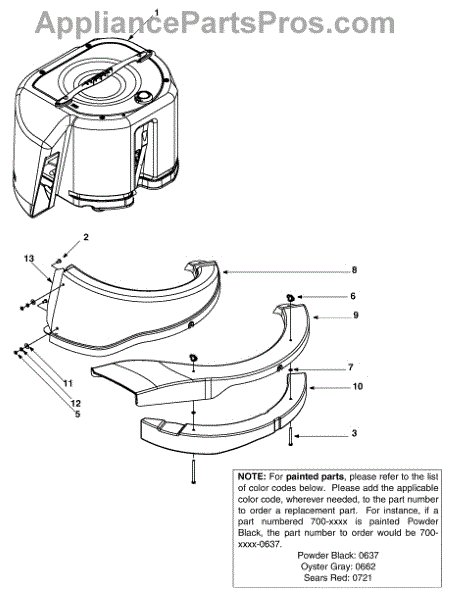 AppliancePartsPros.com

1

2

13

8

6

9

7

10

11

12

5

3

**NOTE:** For **painted parts**, please refer to the list of color codes below. Please add the applicable color code, wherever needed, to the part number to order a replacement part. For instance, if a part numbered 700-xxxx is painted Powder Black, the part number to order would be 700-xxxx-0637.

Powder Black: 0637
Oyster Gray: 0662
Sears Red: 0721