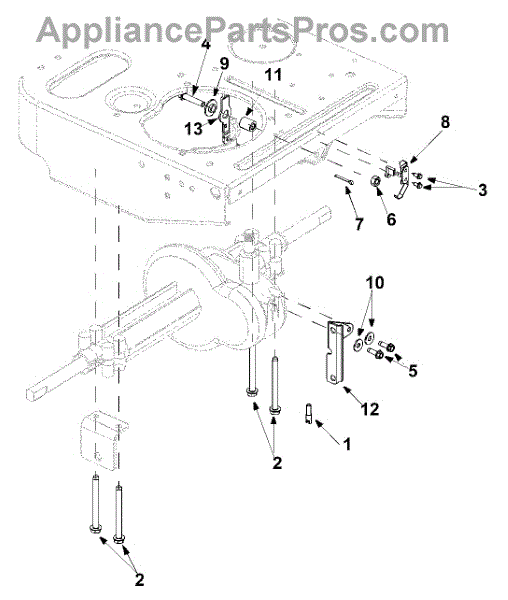 AppliancePartsPros.com

4
9
11
13
8
3
7
6
10
5
12
1
2
2