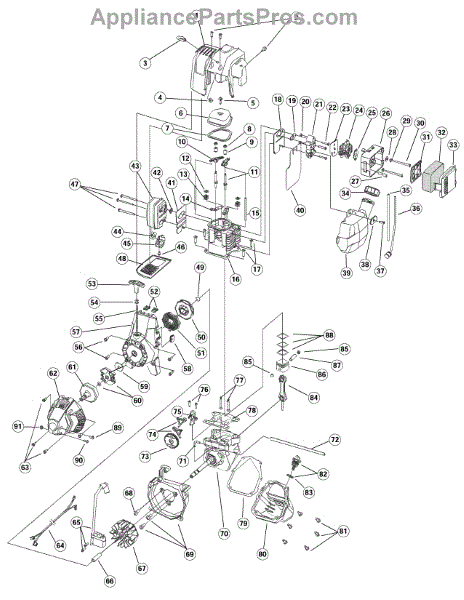 AppliancePartsPros.com

3 4 5 6 7 8 9 10 11 12 13 14 15 16 17 18 19 20 21 22 23 24 25 26 27 28 29 30 31 32 33 34 35 36 37 38 39 40 41 42 43 44 45 46 47 48 49 50 51 52 53 54 55 56 57 58 59 60 61 62 63 64 65 66 67 68 69 70 71 72 73 74 75 76 77 78 79 80 81 82 83 84 85 85 86 87 88 89 90 91