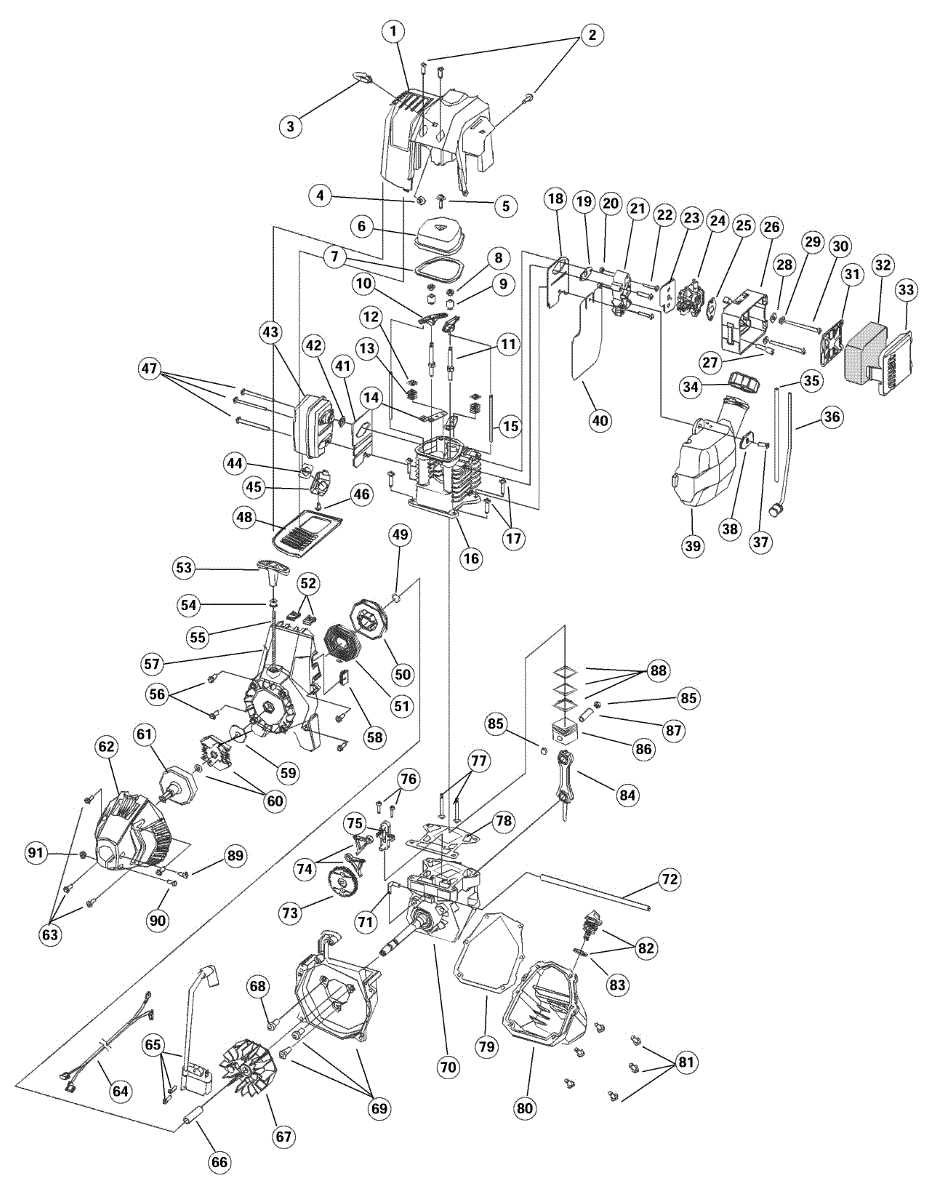 1
2
3
4
5
6
7
8
9
10
11
12
13
14
15
16
17
18
19
20
21
22
23
24
25
26
27
28
29
30
31
32
33
34
35
36
37
38
39
40
41
42
43
44
45
46
47
48
49
50
51
52
53
54
55
56
57
58
59
60
61
62
63
64
65
66
67
68
69
70
71
72
73
74
75
76
77
78
79
80
81
82
83
84
85
85
86
87
88
89
90
91