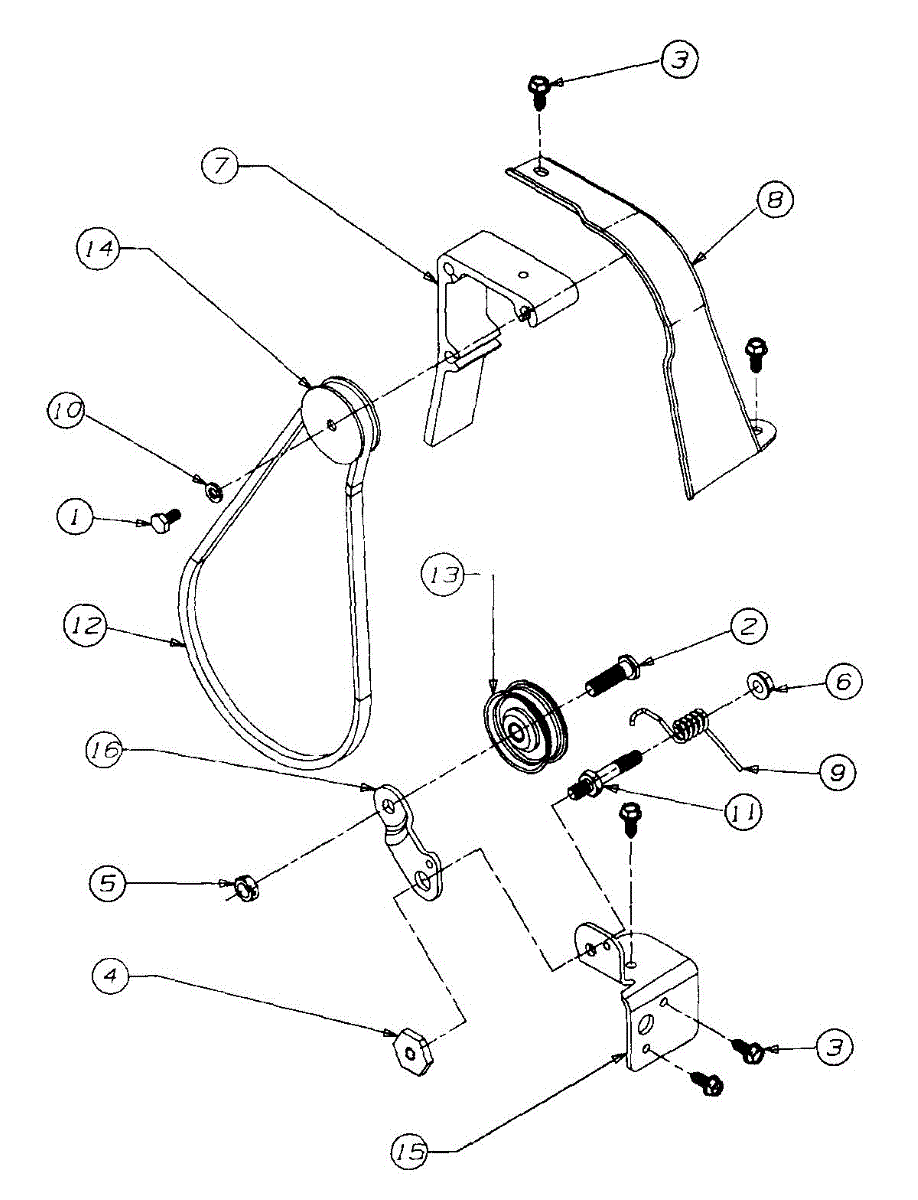 3
7
8
14
10
1
13
12
2
6
16
9
11
5
4
3
15