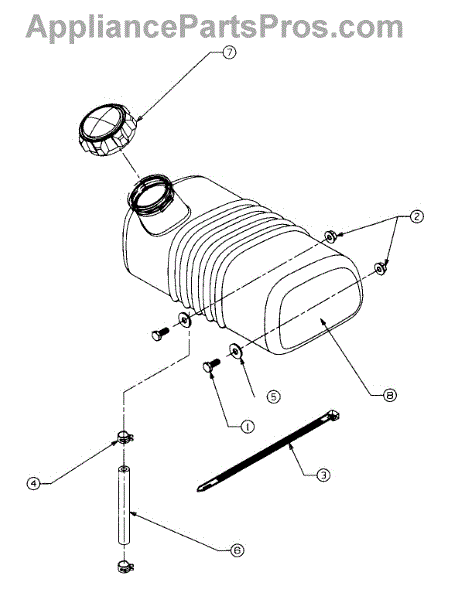 AppliancePartsPros.com

7
2
5
8
1
3
4
6