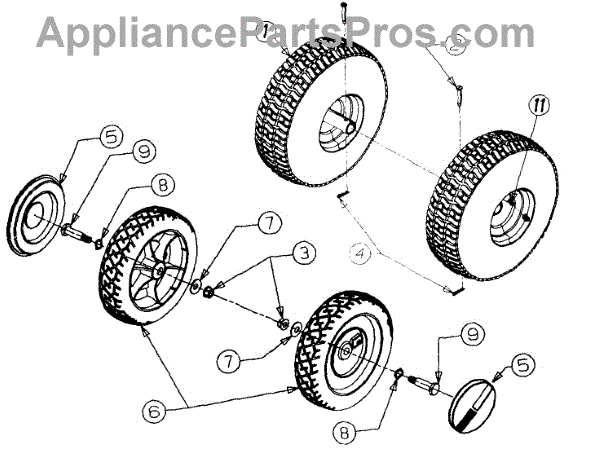 AppliancePartsPros.com

1
2
11
5
9
8
7
3
4
7
9
5
6
8