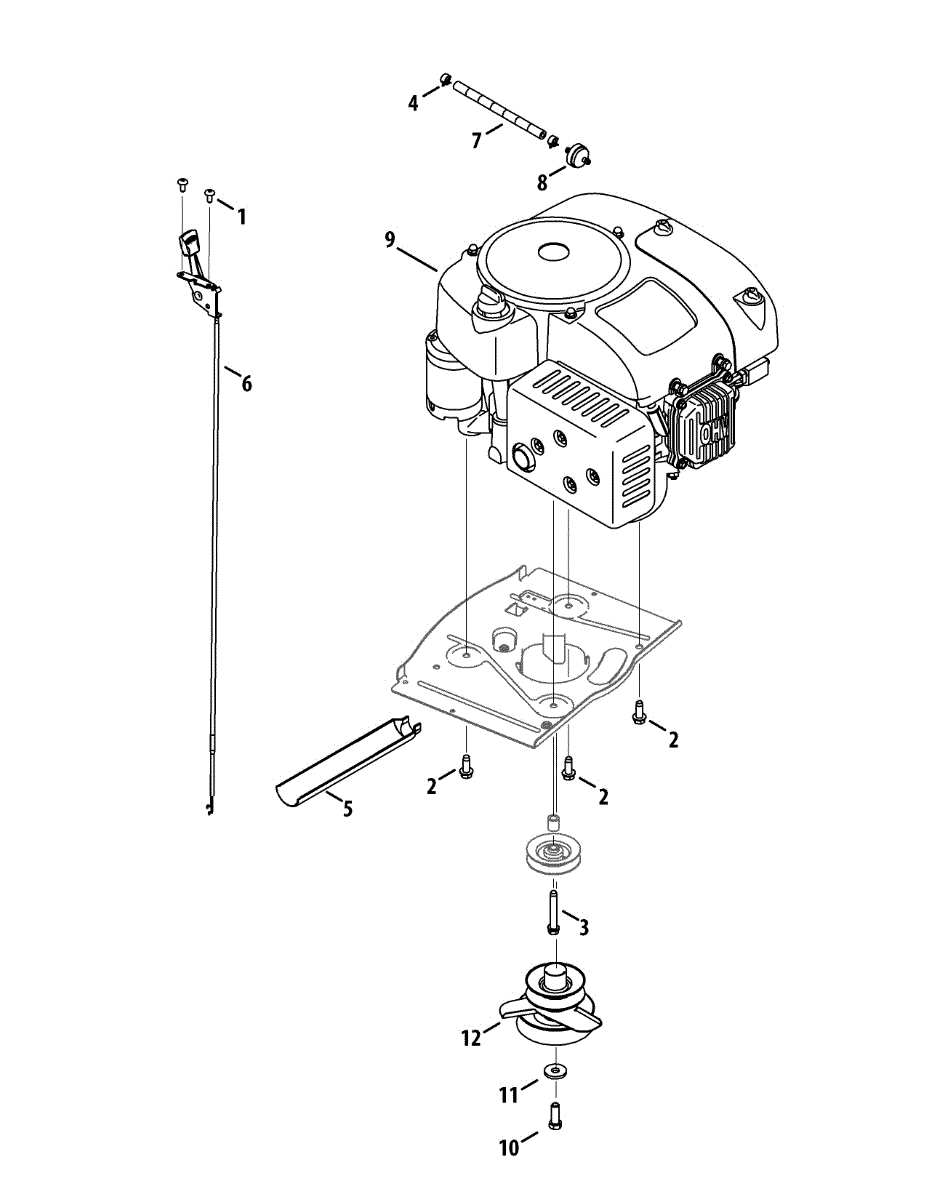 4
7
8
1
9
6
OHV
2
2
2
5
3
12
11
10