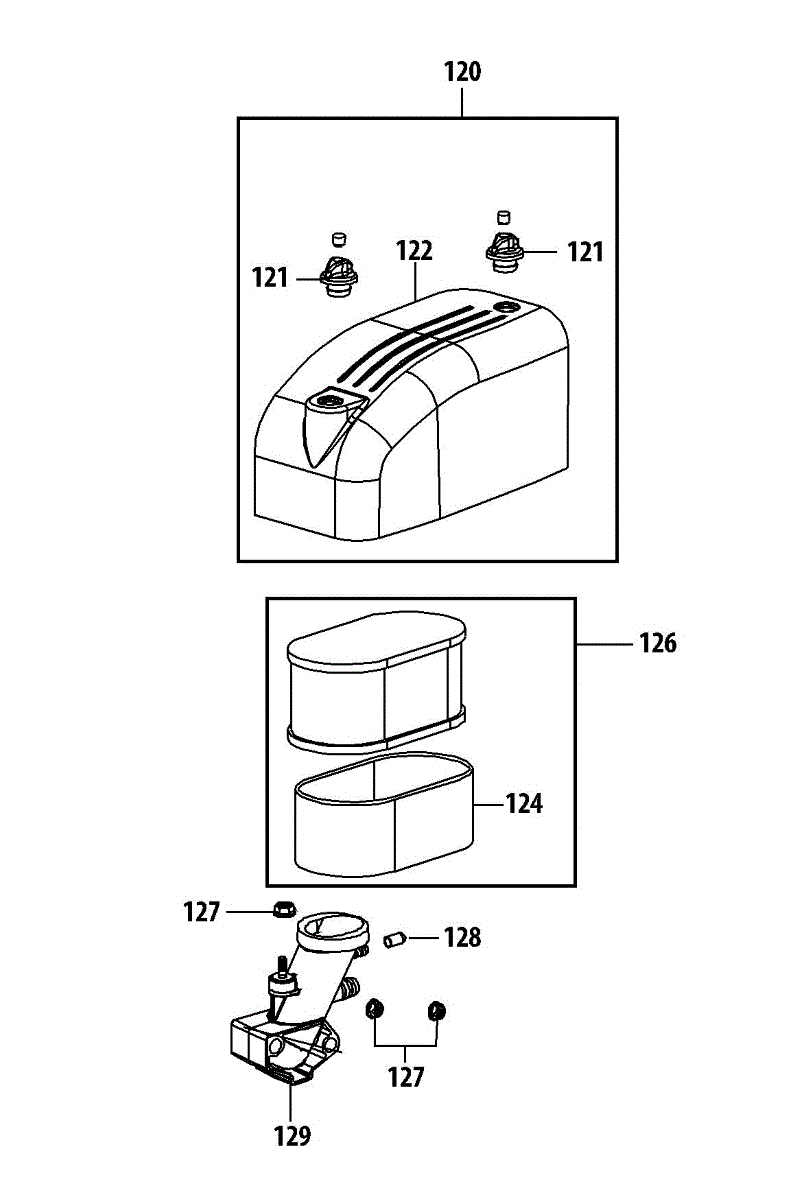 120
121
122
121
126
124
127
128
127
129