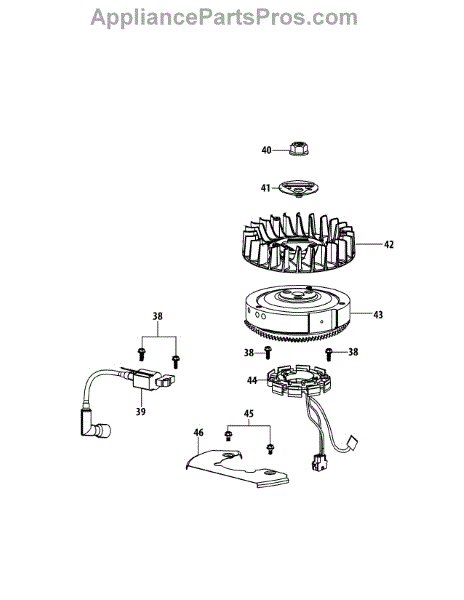 AppliancePartsPros.com

40

41

42

43

38

38

38

44

39

45

46