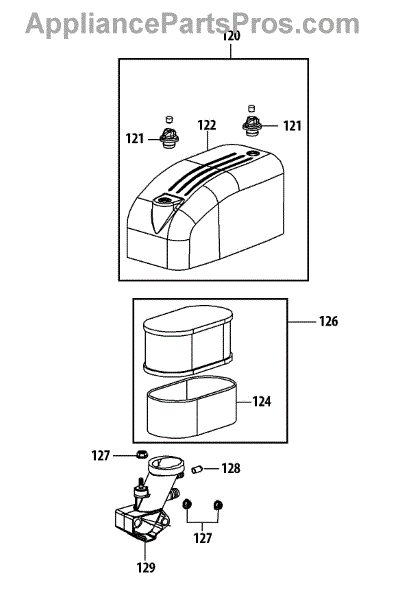 AppliancePartsPros.com

120

121
122
121

126

124

127
128

127

129