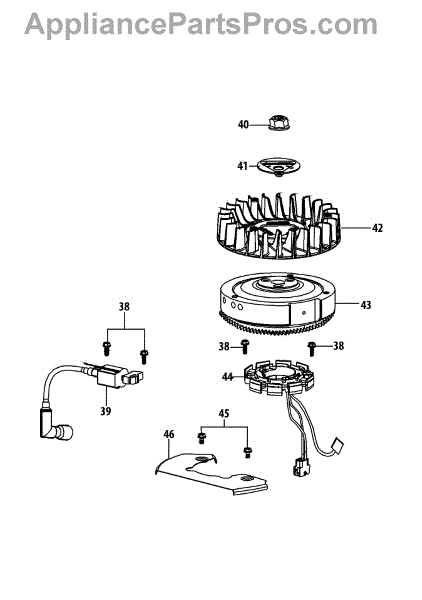 AppliancePartsPros.com

40
41
42
43
38
38
38
44
39
45
46