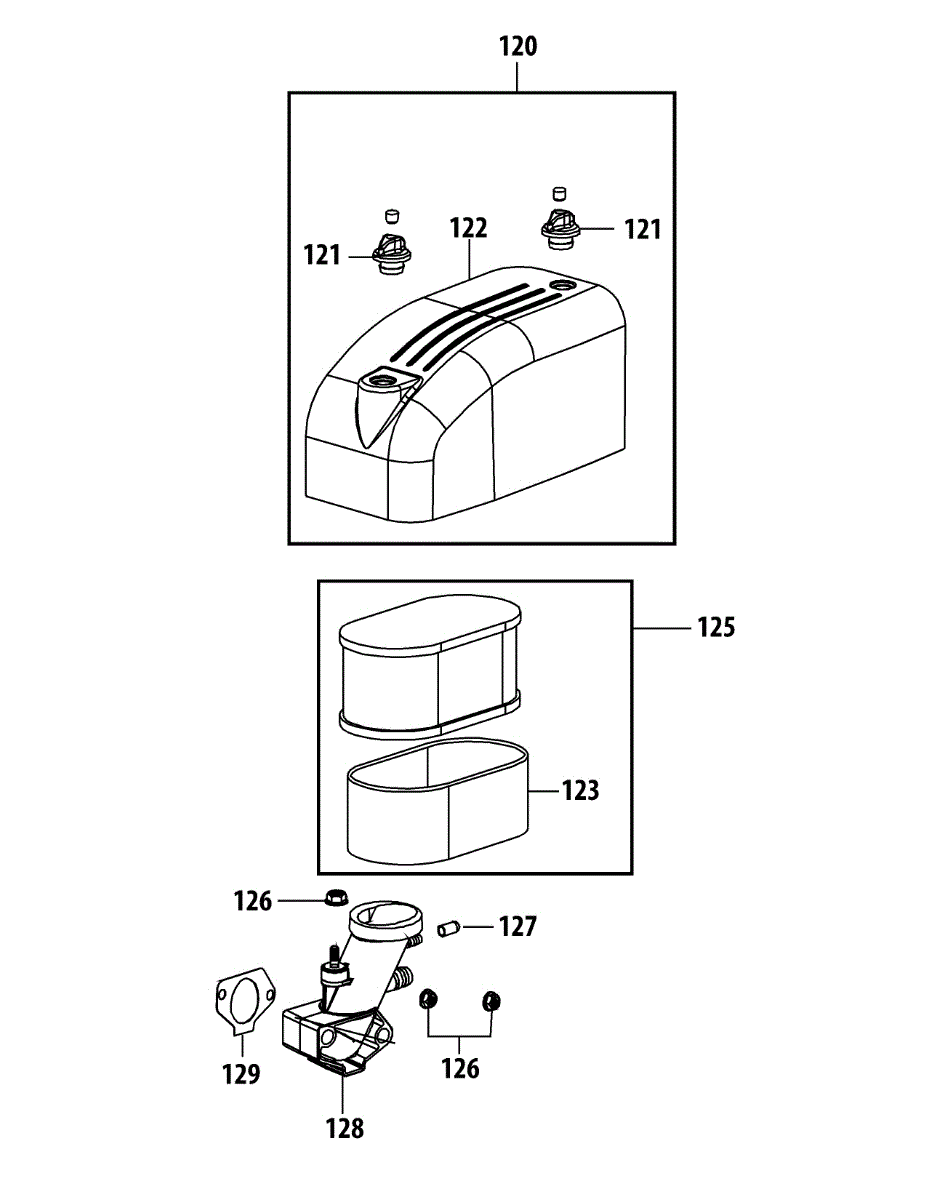 120

121
122
121

125

123

126
127

129
126
128