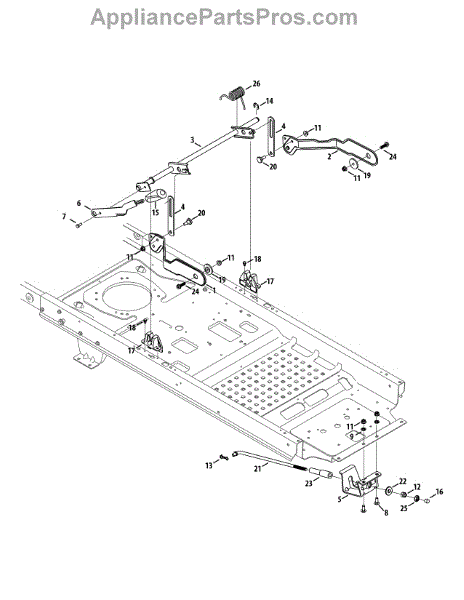 AppliancePartsPros.com

26
14
3
4
11
2
24
20
19
11
6
15
4
20
7
11
11
18
19
17
24
1
18
17
11
9
13
21
23
22
12
16
5
25
8